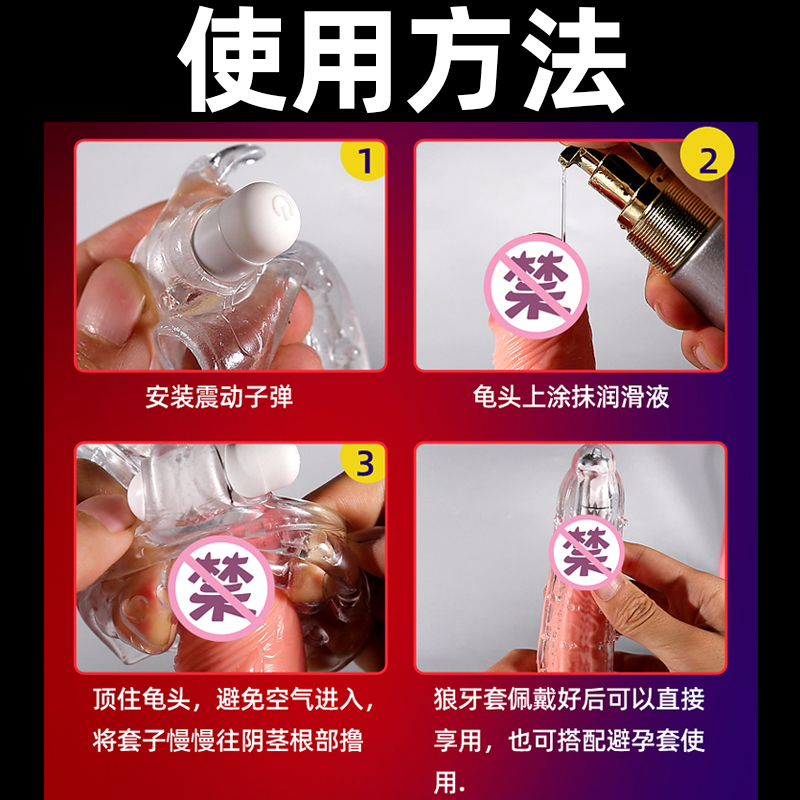 使用方法

1

安装震动子弹

2

禁

龟头上涂抹润滑液

3

禁

顶住龟头，避免空气进入，将套子慢慢往阴茎根部撸

禁

狼牙套佩戴好后可以直接享用，也可搭配避孕套使用.