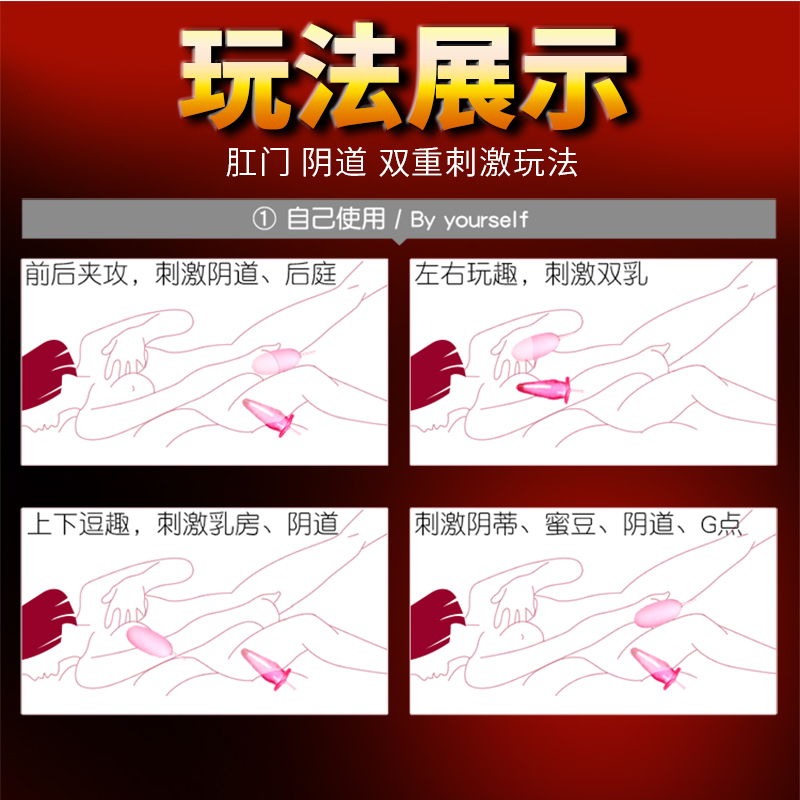 玩法展示

肛门 阴道 双重刺激玩法

① 自己使用 / By yourself

前后夹攻，刺激阴道、后庭

左右玩趣，刺激双乳

上下逗趣，刺激乳房、阴道

刺激阴蒂、蜜豆、阴道、G点