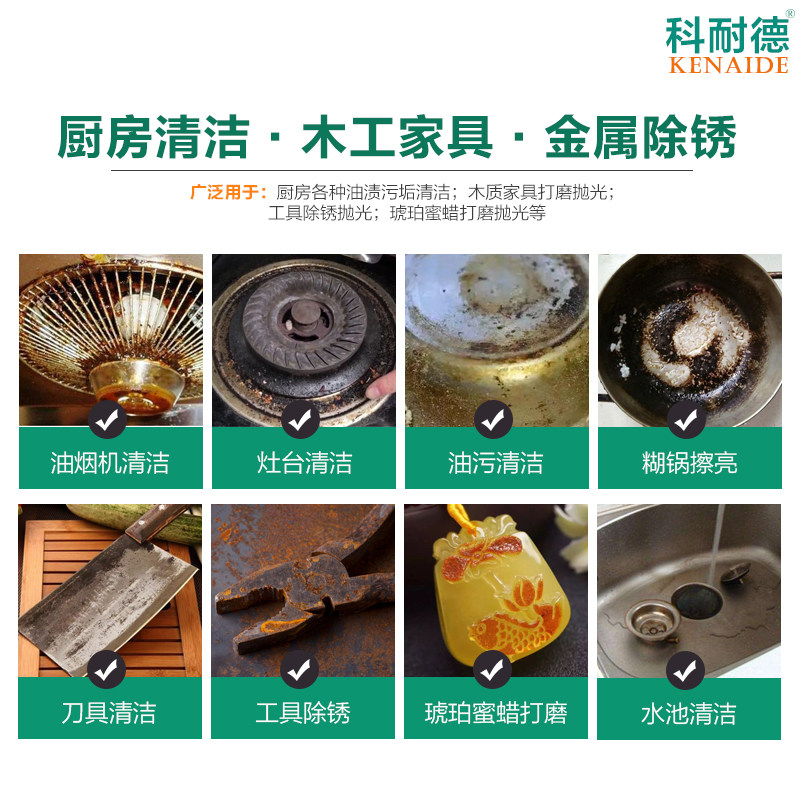 科耐德®
KENAIDE

厨房清洁 · 木工家具 · 金属除锈

广泛用于：厨房各种油渍污垢清洁；木质家具打磨抛光；工具除锈抛光；琥珀蜜蜡打磨抛光等

油烟机清洁

灶台清洁

油污清洁

糊锅擦亮

刀具清洁

工具除锈

琥珀蜜蜡打磨

水池清洁