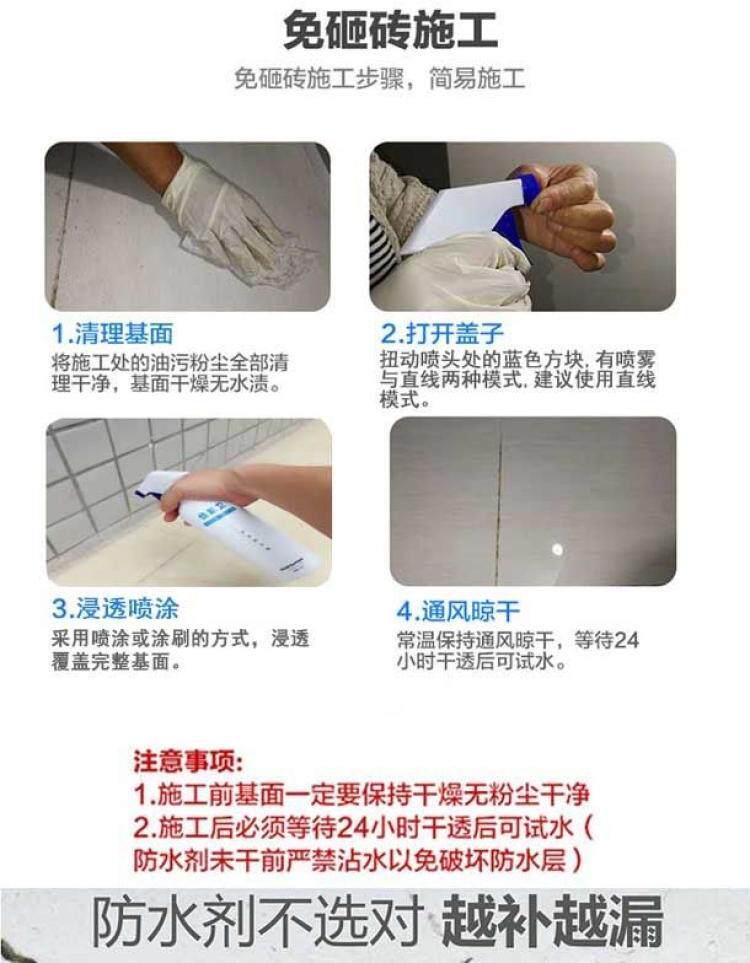 免砸砖施工

免砸砖施工步骤，简易施工

1.清理基面
将施工处的油污粉尘全部清理干净，基面干燥无水渍。

2.打开盖子
扭动喷头处的蓝色方块，有喷雾与直线两种模式，建议使用直线模式。

3.浸透喷涂
采用喷涂或涂刷的方式，浸透覆盖完整基面。

4.通风晾干
常温保持通风晾干，等待24小时干透后可试水。

注意事项:
1.施工前基面一定要保持干燥无粉尘干净
2.施工后必须等待24小时干透后可试水（防水剂未干前严禁沾水以免破坏防水层）

防水剂不选对 越补越漏