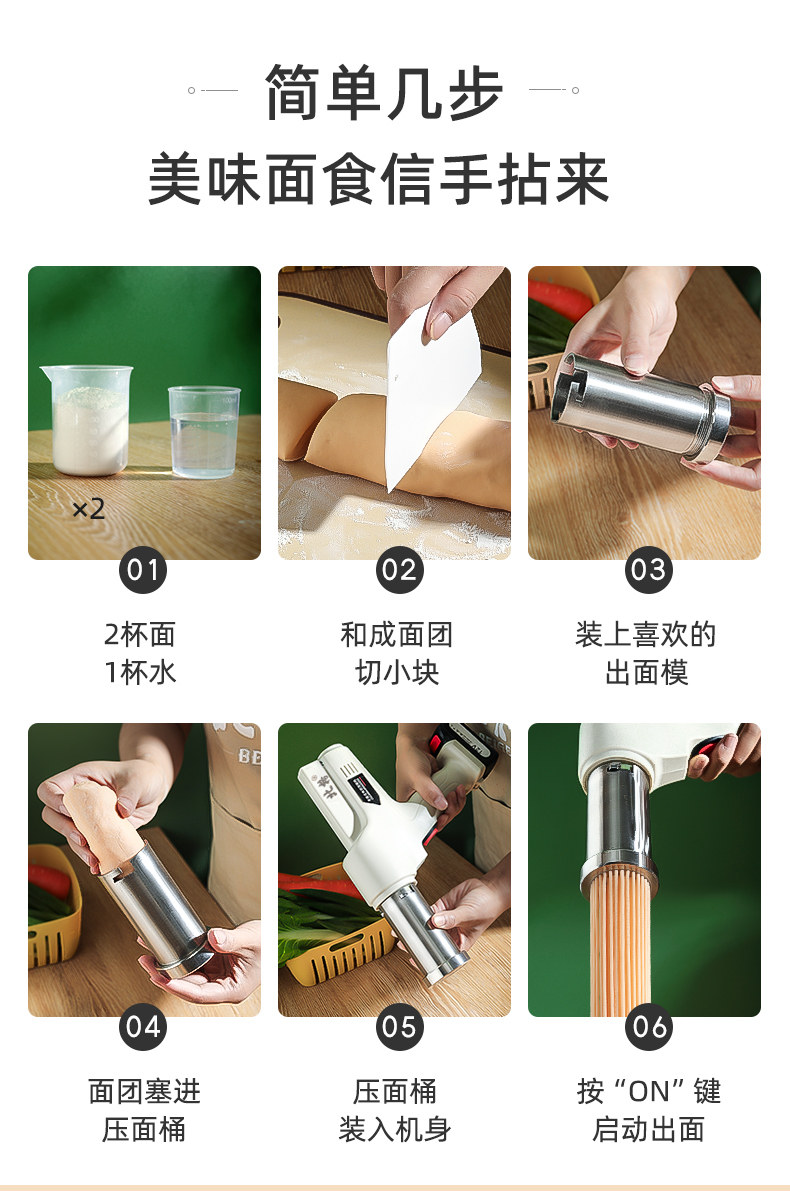 简单几步
美味面食信手拈来

×2

01
2杯面
1杯水

02
和成面团
切小块

03
装上喜欢的
出面模

04
面团塞进
压面桶

05
压面桶
装入机身

06
按“ON”键
启动出面