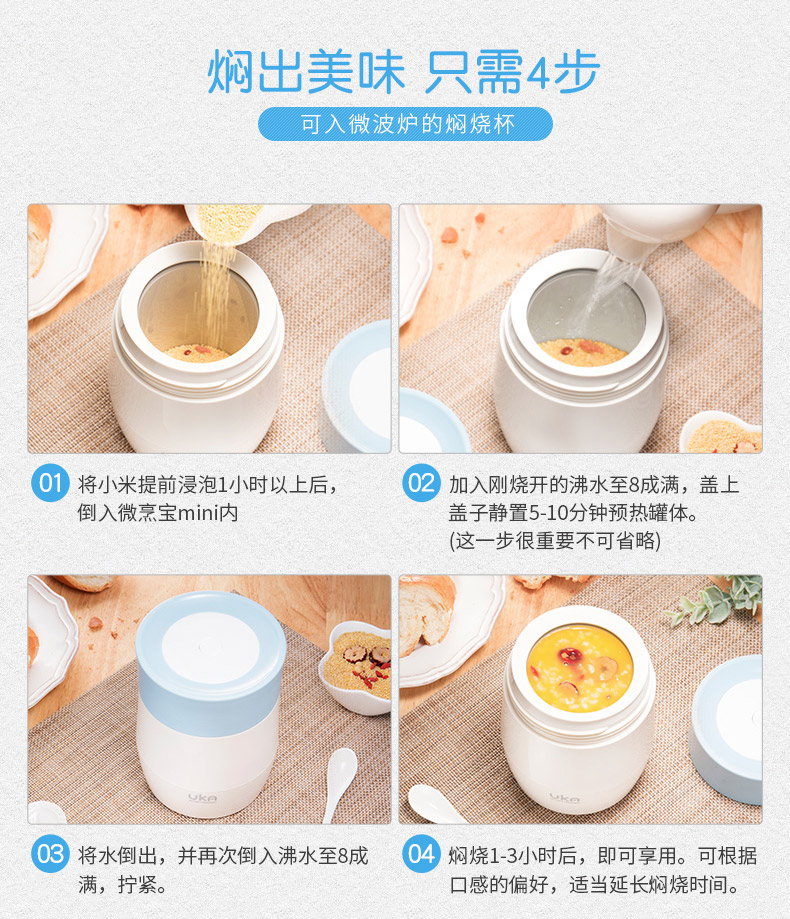 焖出美味 只需4步

可入微波炉的焖烧杯

01 将小米提前浸泡1小时以上后，倒入微烹宝mini内

02 加入刚烧开的沸水至8成满，盖上盖子静置5-10分钟预热罐体。(这一步很重要不可省略)

uka

03 将水倒出，并再次倒入沸水至8成满，拧紧。

uka

04 焖烧1-3小时后，即可享用。可根据口感的偏好，适当延长焖烧时间。