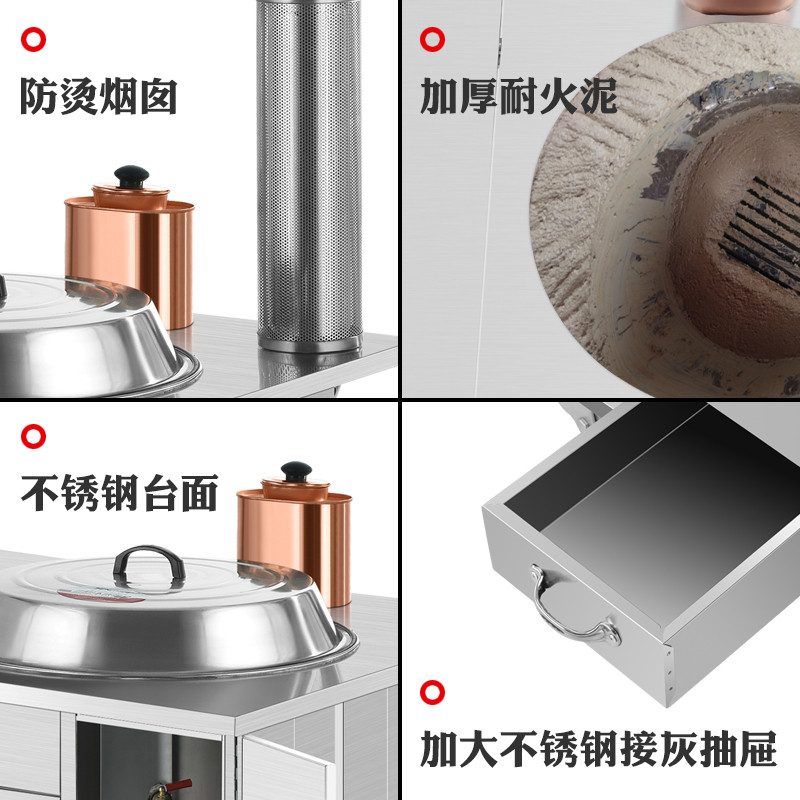 防烫烟囱

加厚耐火泥

不锈钢台面

加大不锈钢接灰抽屉