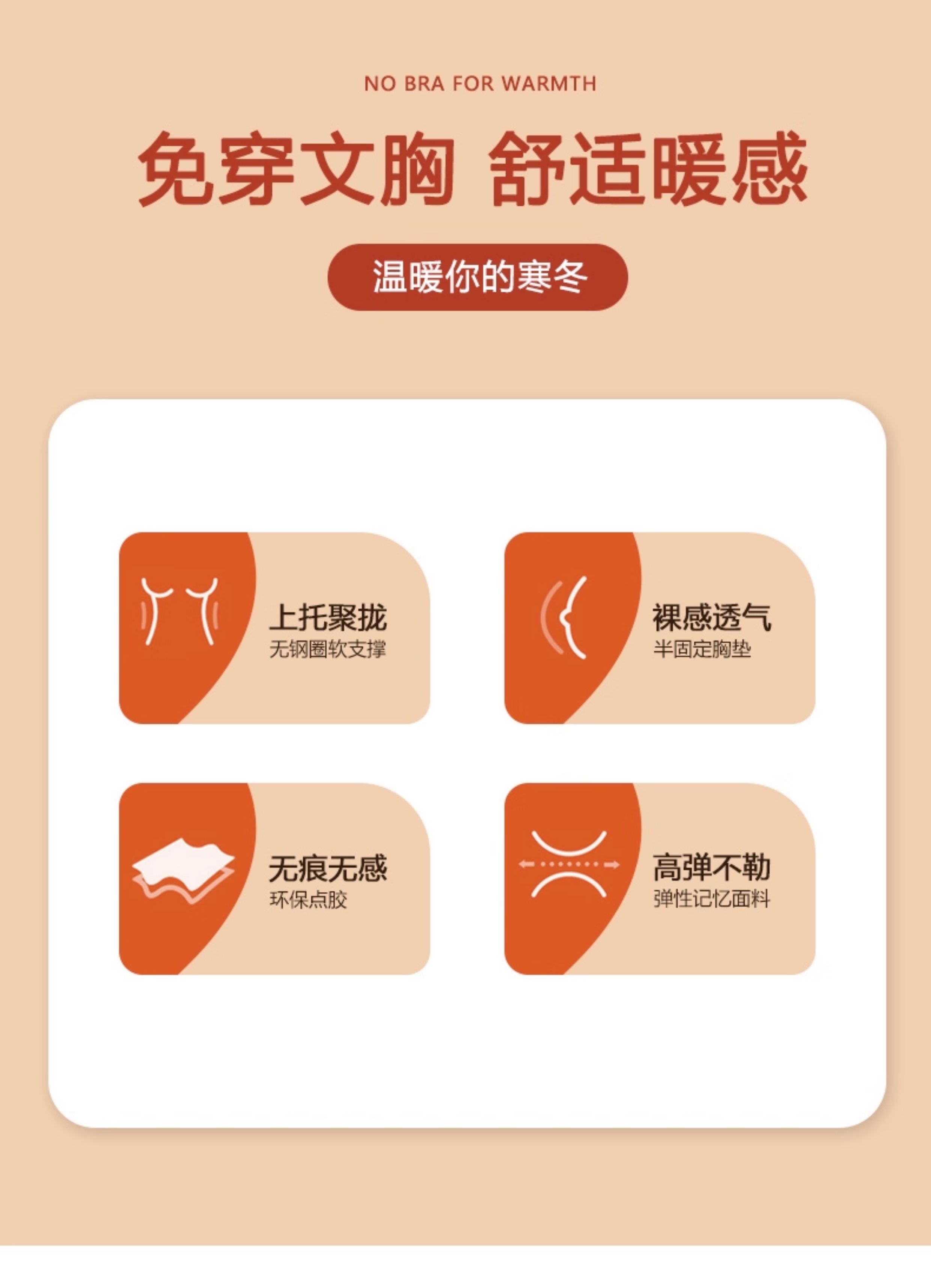 NO BRA FOR WARMTH

免穿文胸 舒适暖感

温暖你的寒冬

上托聚拢
无钢圈软支撑

裸感透气
半固定胸垫

无痕无感
环保点胶

高弹不勒
弹性记忆面料