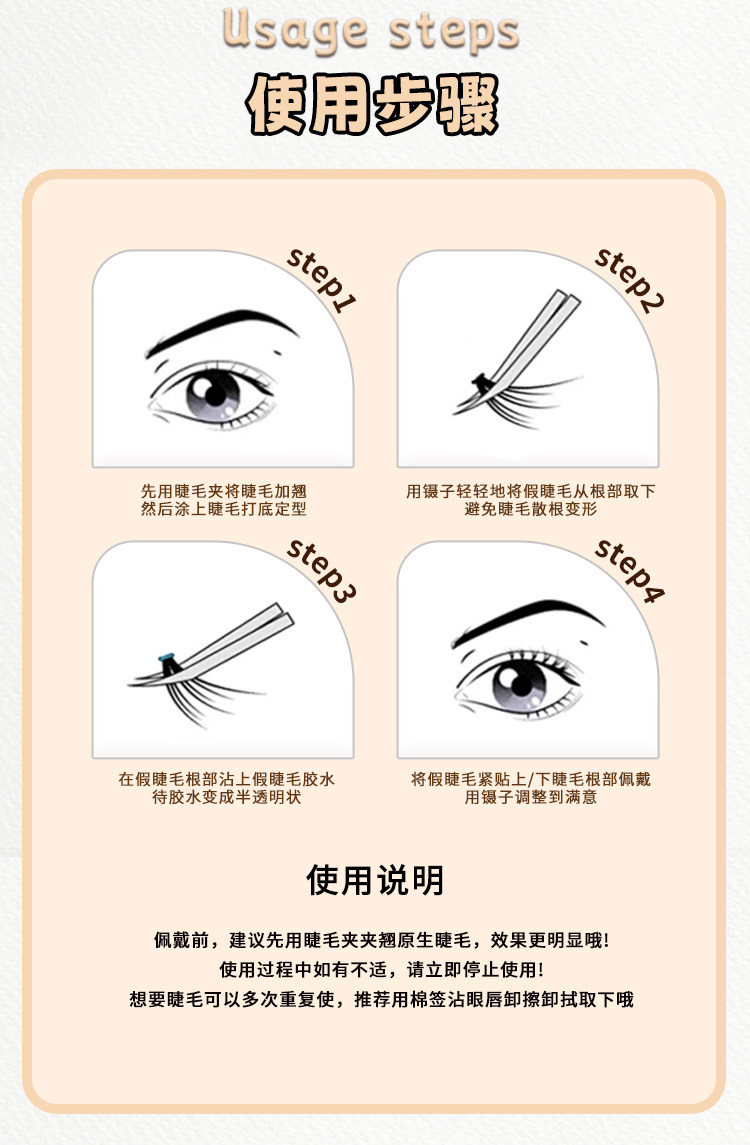 Usage steps

使用步骤

step1

先用睫毛夹将睫毛加翘
然后涂上睫毛打底定型

step2

用镊子轻轻地将假睫毛从根部取下
避免睫毛散根变形

step3

在假睫毛根部沾上假睫毛胶水
待胶水变成半透明状

step4

将假睫毛紧贴上/下睫毛根部佩戴
用镊子调整到满意

使用说明

佩戴前，建议先用睫毛夹夹翘原生睫毛，效果更明显哦!
使用过程中如有不适，请立即停止使用!
想要睫毛可以多次重复使，推荐用棉签沾眼唇卸擦卸拭取下哦