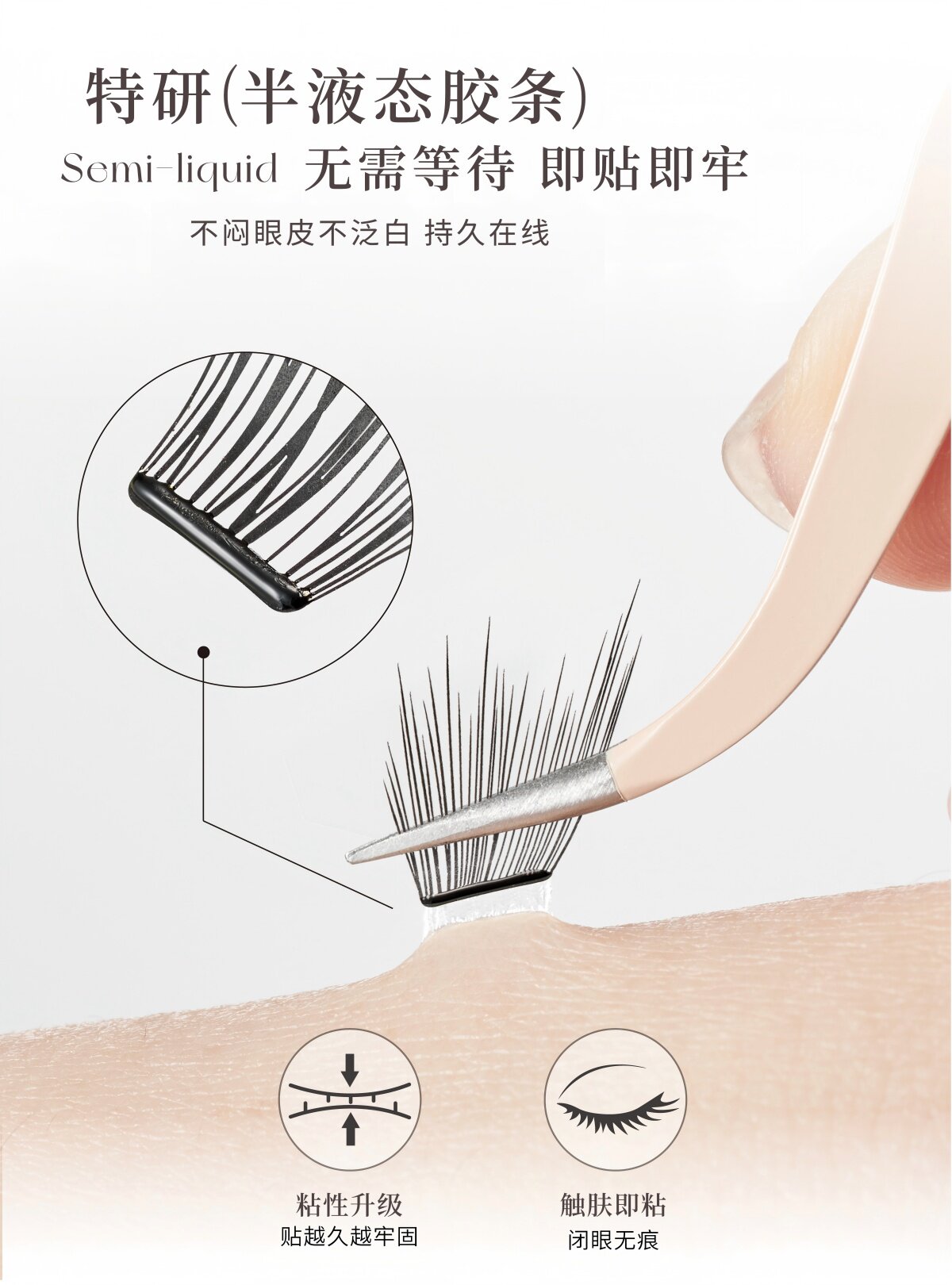 特研(半液态胶条)

Semi-liquid 无需等待 即贴即牢

不闷眼皮不泛白 持久在线

粘性升级
贴越久越牢固

触肤即粘
闭眼无痕