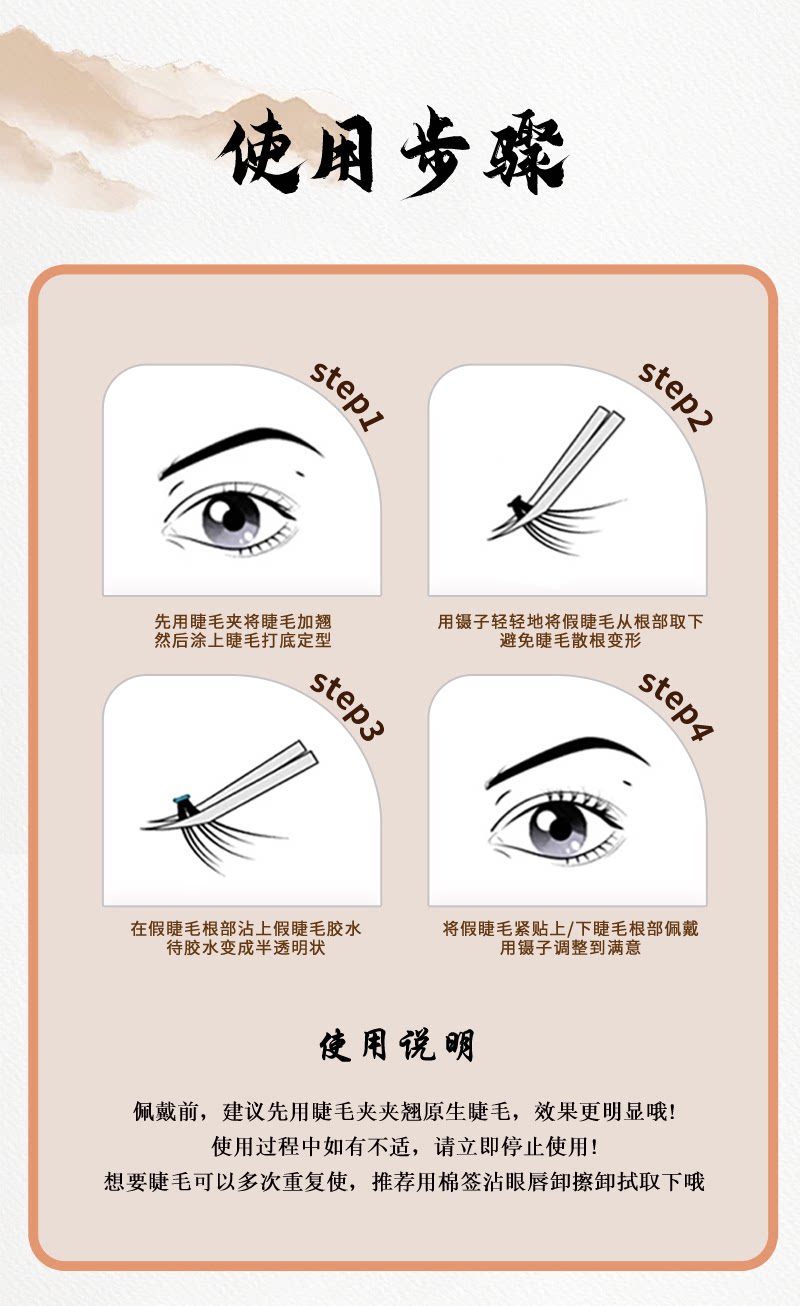 使用步骤

step1

先用睫毛夹将睫毛加翘
然后涂上睫毛打底定型

step2

用镊子轻轻地将假睫毛从根部取下
避免睫毛散根变形

step3

在假睫毛根部沾上假睫毛胶水
待胶水变成半透明状

step4

将假睫毛紧贴上/下睫毛根部佩戴
用镊子调整到满意

使用说明

佩戴前，建议先用睫毛夹夹翘原生睫毛，效果更明显哦！
使用过程中如有不适，请立即停止使用！
想要睫毛可以多次重复使，推荐用棉签沾眼唇卸擦卸拭取下哦