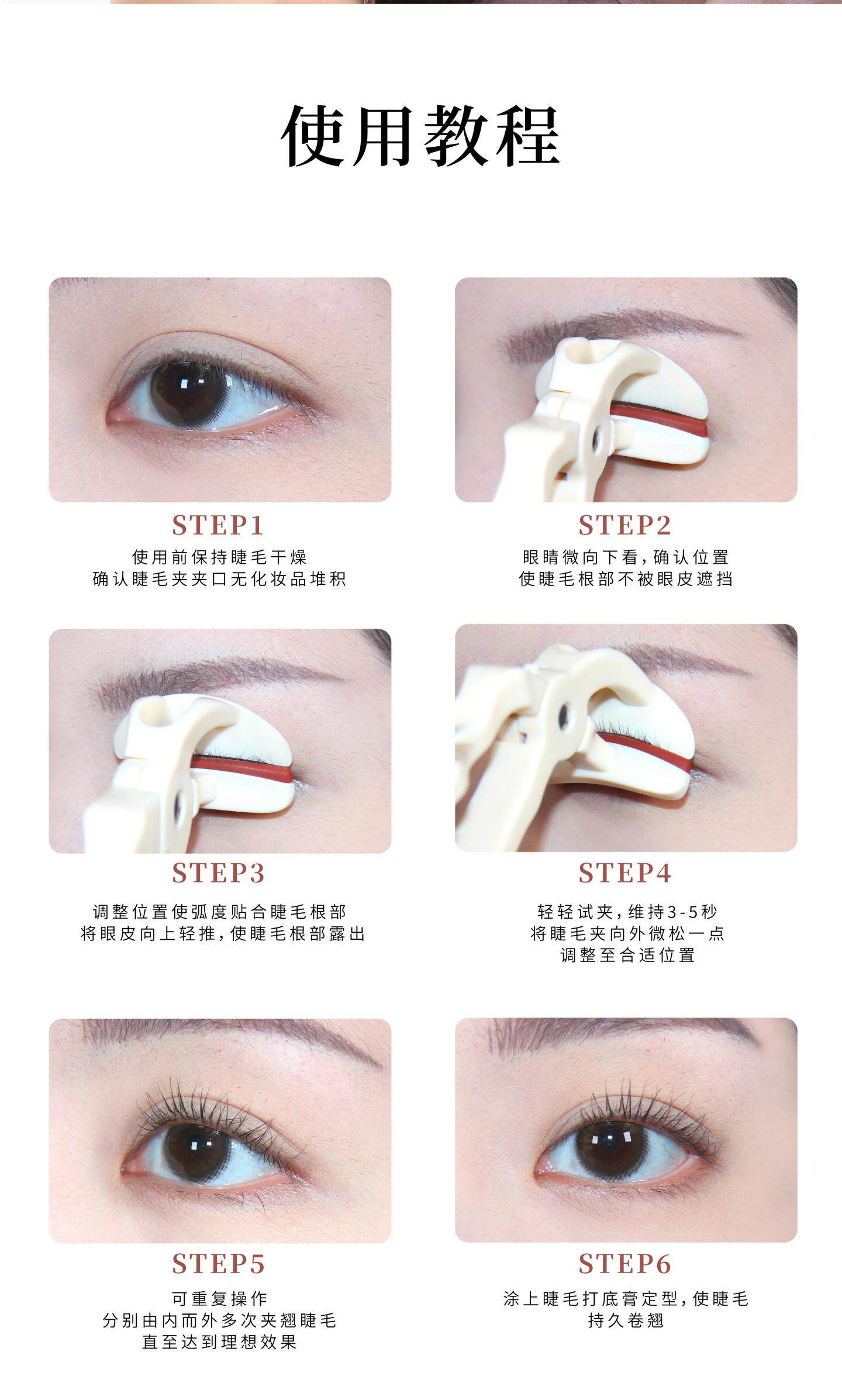 使用教程

STEP1

使用前保持睫毛干燥
确认睫毛夹夹口无化妆品堆积

STEP2

眼睛微向下看，确认位置
使睫毛根部不被眼皮遮挡

STEP3

调整位置使弧度贴合睫毛根部
将眼皮向上轻推，使睫毛根部露出

STEP4

轻轻试夹，维持3-5秒
将睫毛夹向外微松一点
调整至合适位置

STEP5

可重复操作
分别由内而外多次夹翘睫毛
直至达到理想效果

STEP6

涂上睫毛打底膏定型，使睫毛
持久卷翘