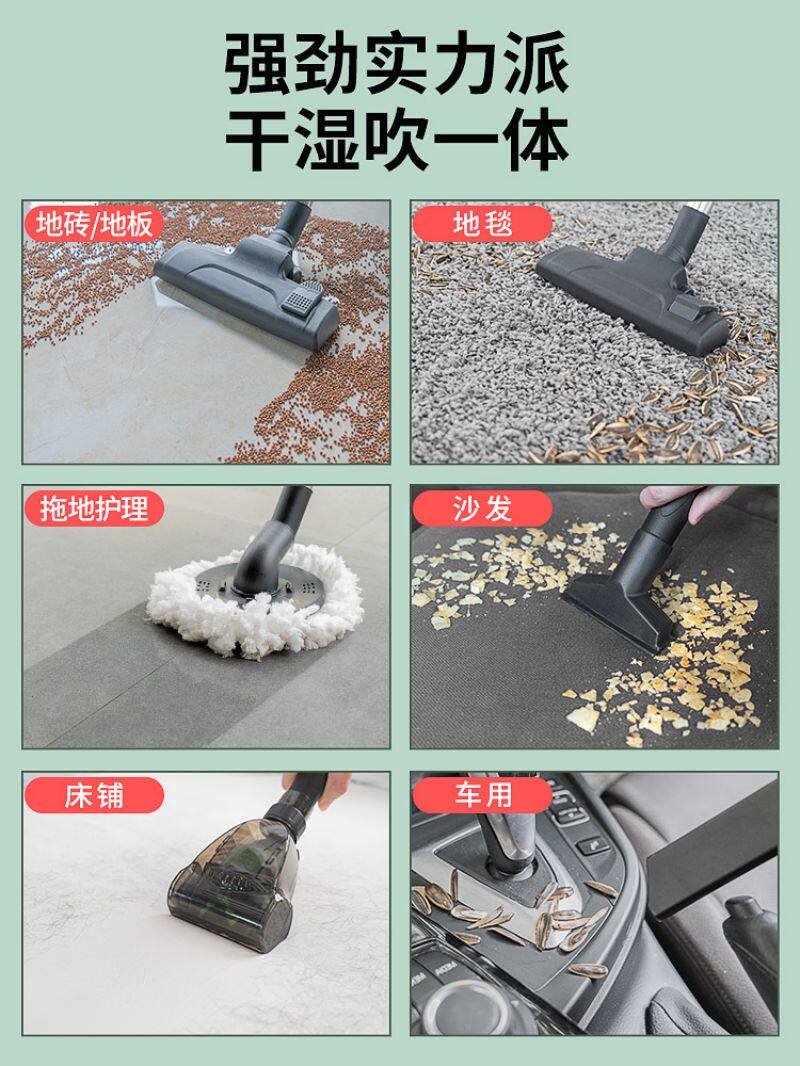 强劲实力派
干湿吹一体

地砖/地板

地毯

拖地护理

沙发

床铺

车用