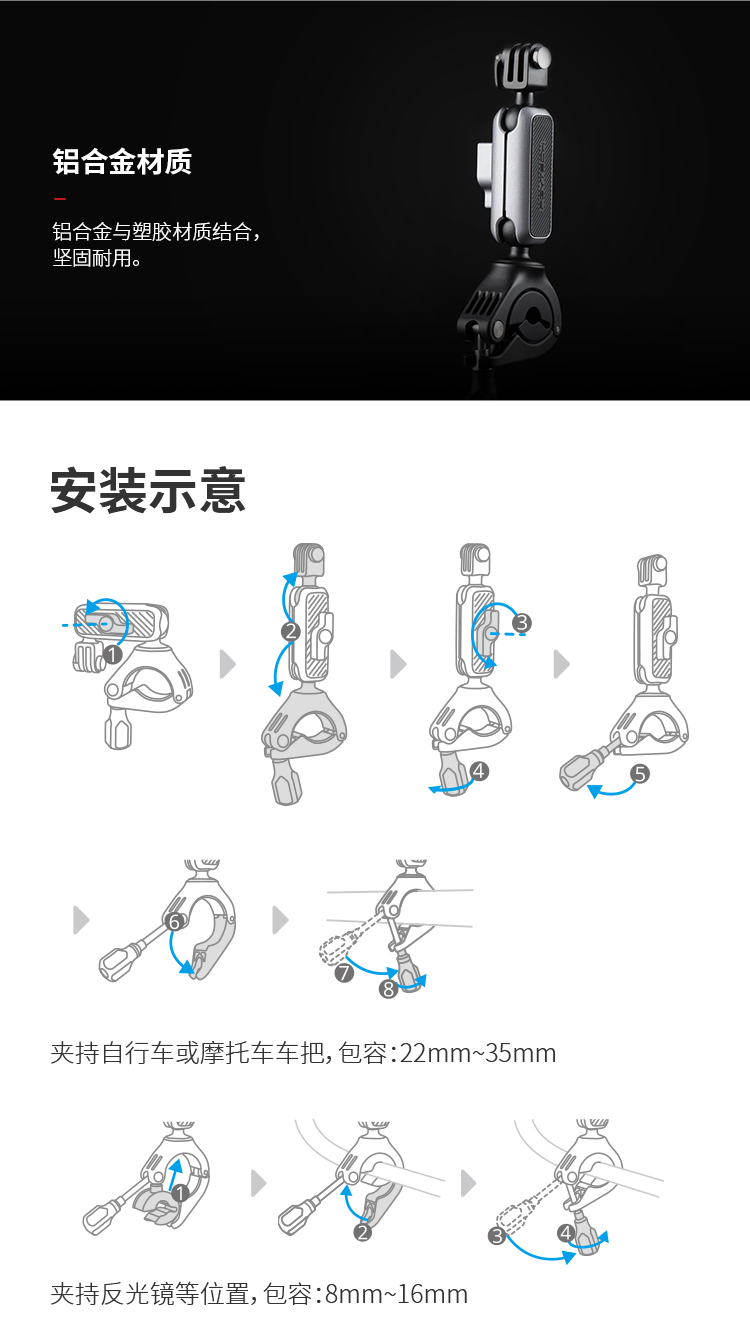 铝合金材质

铝合金与塑胶材质结合，坚固耐用。

安装示意

1 2 3 4 5

6 7 8

夹持自行车或摩托车车把，包容：22mm~35mm

1 2 3 4

夹持反光镜等位置，包容：8mm~16mm