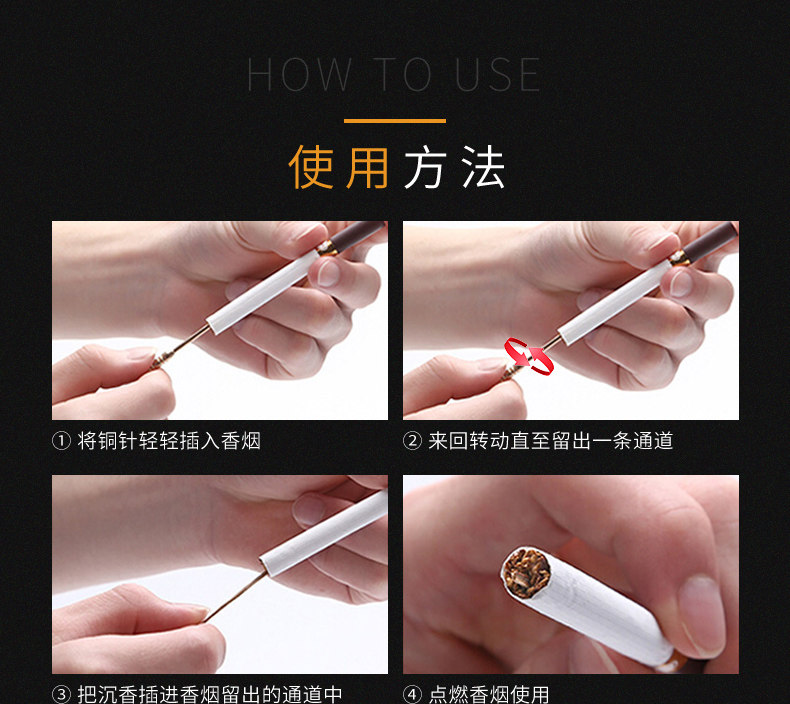 HOW TO USE

使用方法

① 将铜针轻轻插入香烟

② 来回转动直至留出一条通道

③ 把沉香插进香烟留出的通道中

④ 点燃香烟使用