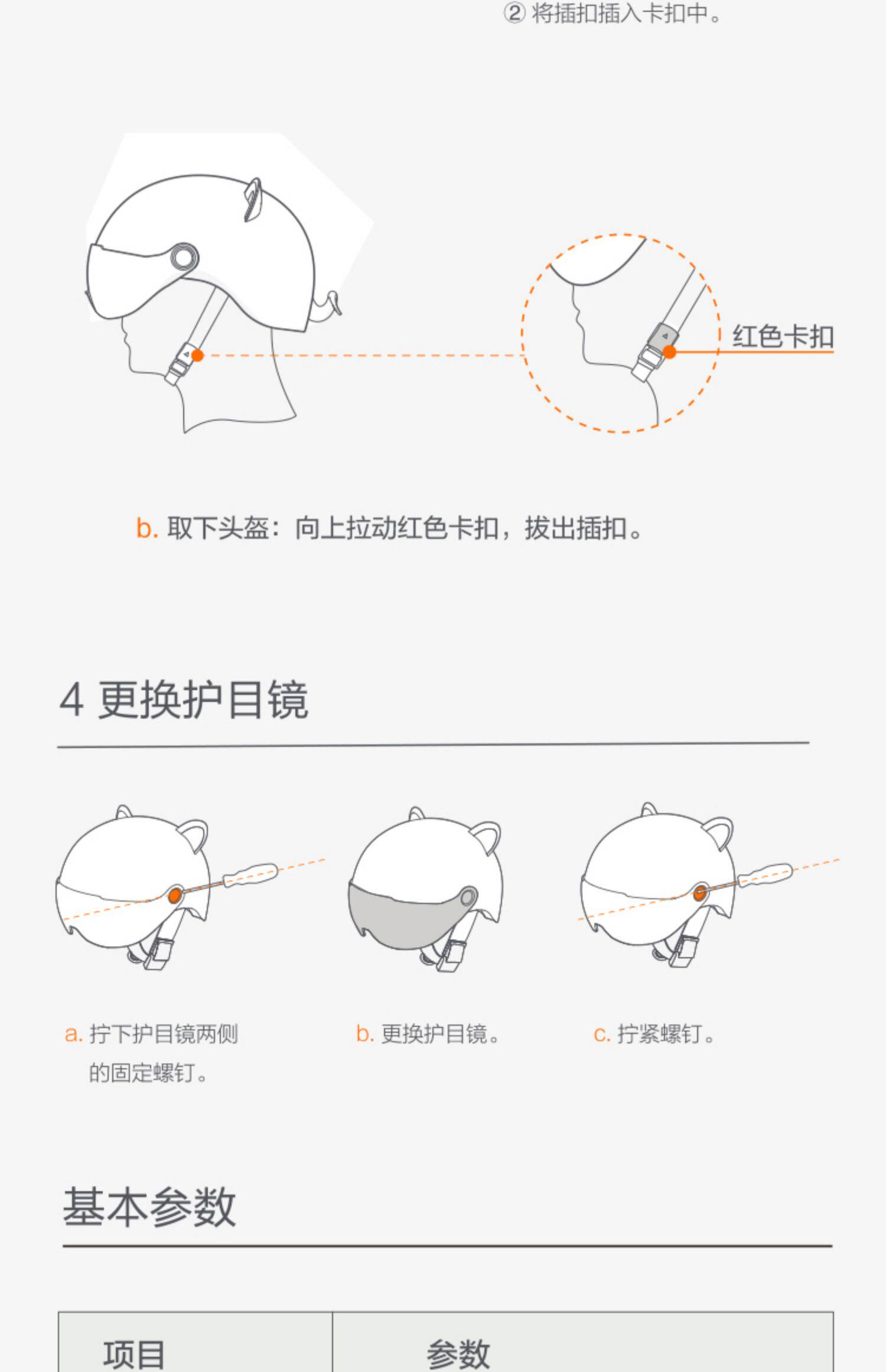 ② 将插扣插入卡扣中。

红色卡扣

b. 取下头盔：向上拉动红色卡扣，拔出插扣。

4 更换护目镜

a. 拧下护目镜两侧的固定螺钉。

b. 更换护目镜。

c. 拧紧螺钉。

基本参数

| 项目 | 参数 |
|---|---|