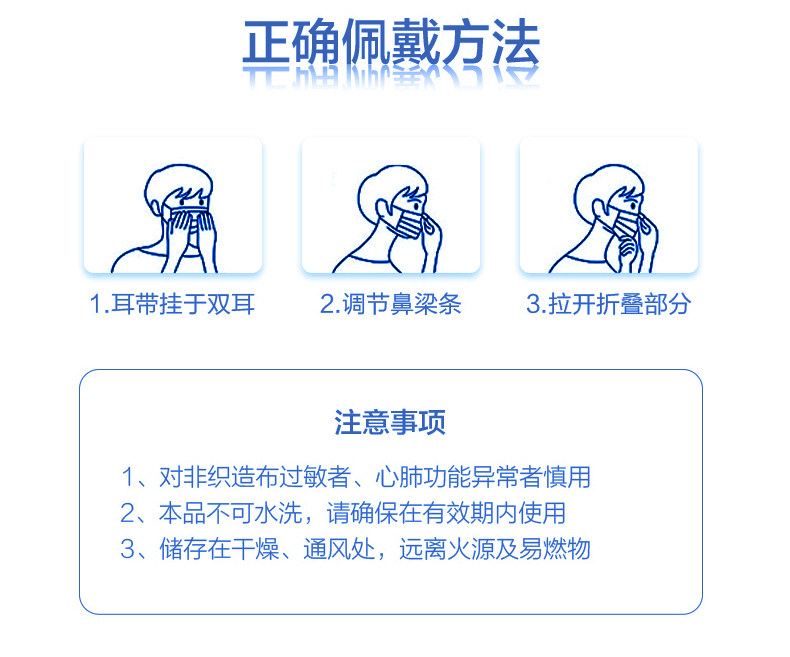 正确佩戴方法

1.耳带挂于双耳

2.调节鼻梁条

3.拉开折叠部分

注意事项

1、对非织造布过敏者、心肺功能异常者慎用
2、本品不可水洗，请确保在有效期内使用
3、储存在干燥、通风处，远离火源及易燃物