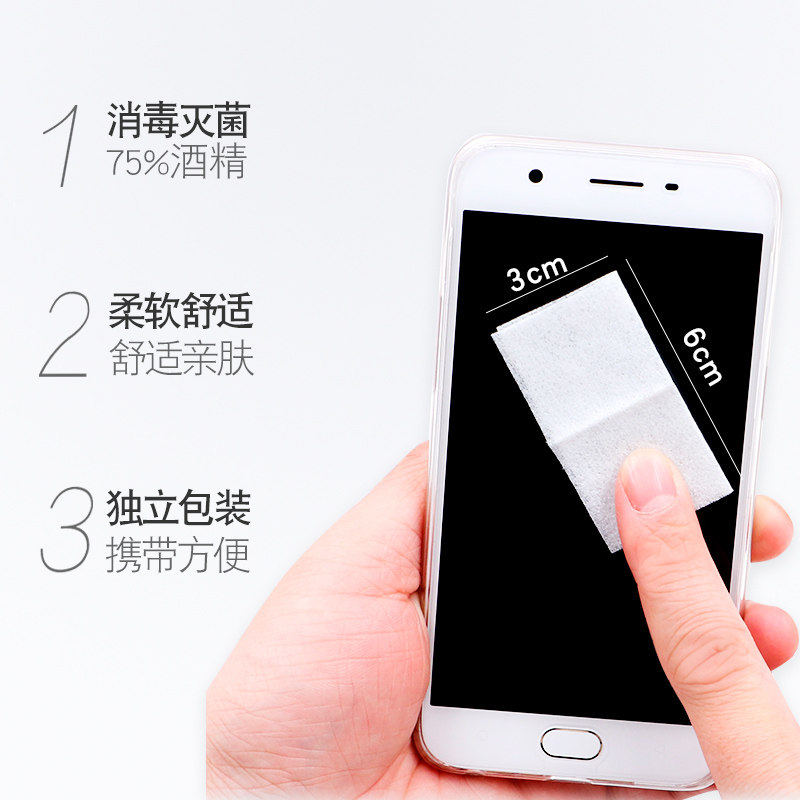 1 消毒灭菌
75%酒精

2 柔软舒适
舒适亲肤

3 独立包装
携带方便

3cm

6cm