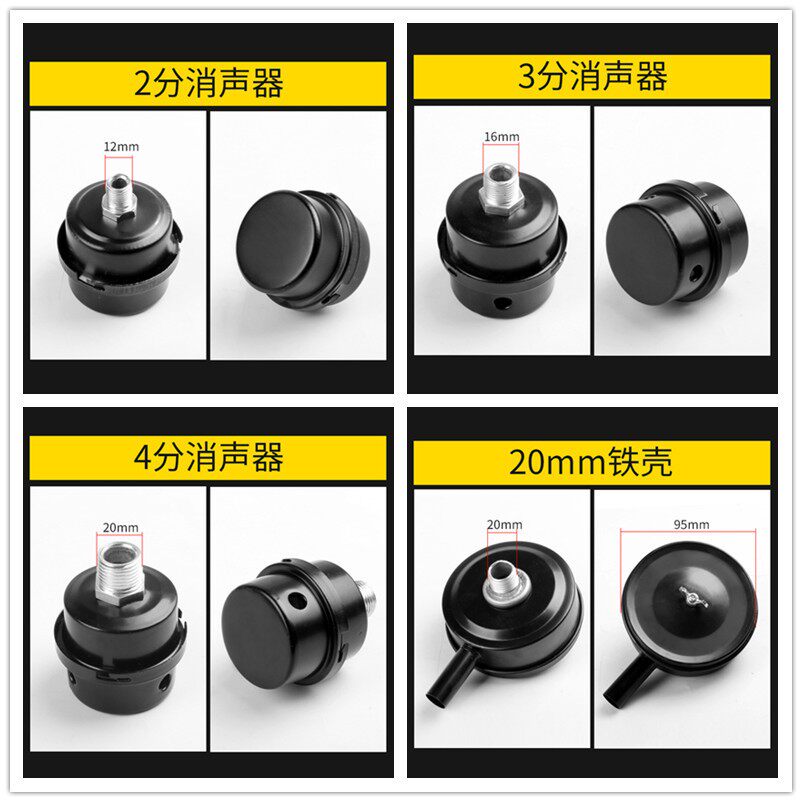 2分消声器

12mm

3分消声器

16mm

4分消声器

20mm

20mm铁壳

20mm

95mm