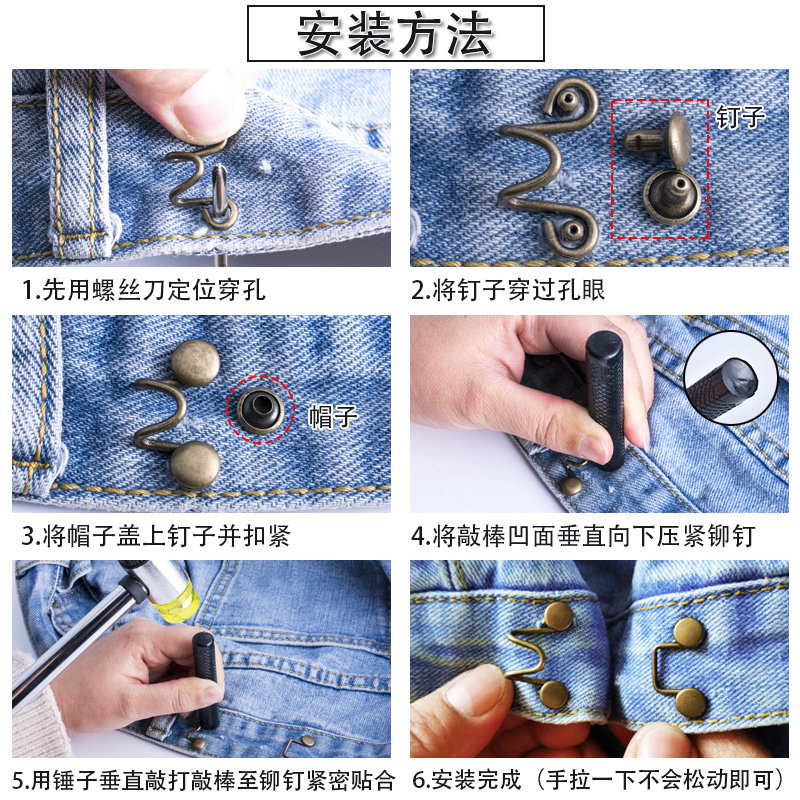 安装方法

1.先用螺丝刀定位穿孔

钉子

2.将钉子穿过孔眼

帽子

3.将帽子盖上钉子并扣紧

4.将敲棒凹面垂直向下压紧铆钉

5.用锤子垂直敲打敲棒至铆钉紧密贴合

6.安装完成（手拉一下不会松动即可）