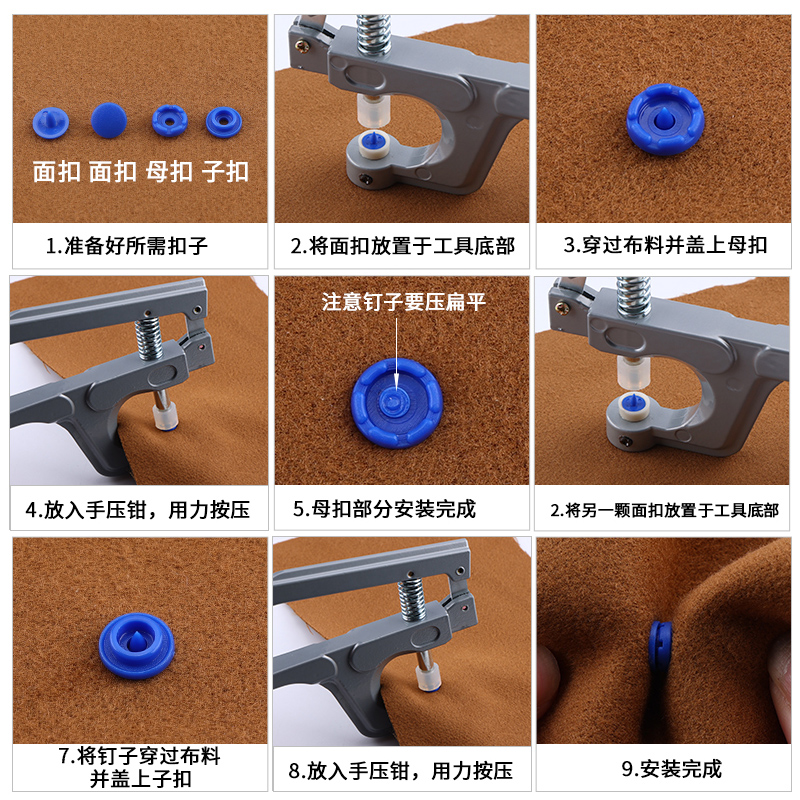 面扣 面扣 母扣 子扣

1.准备好所需扣子

2.将面扣放置于工具底部

3.穿过布料并盖上母扣

4.放入手压钳，用力按压

注意钉子要压扁平

5.母扣部分安装完成

2.将另一颗面扣放置于工具底部

7.将钉子穿过布料并盖上子扣

8.放入手压钳，用力按压

9.安装完成