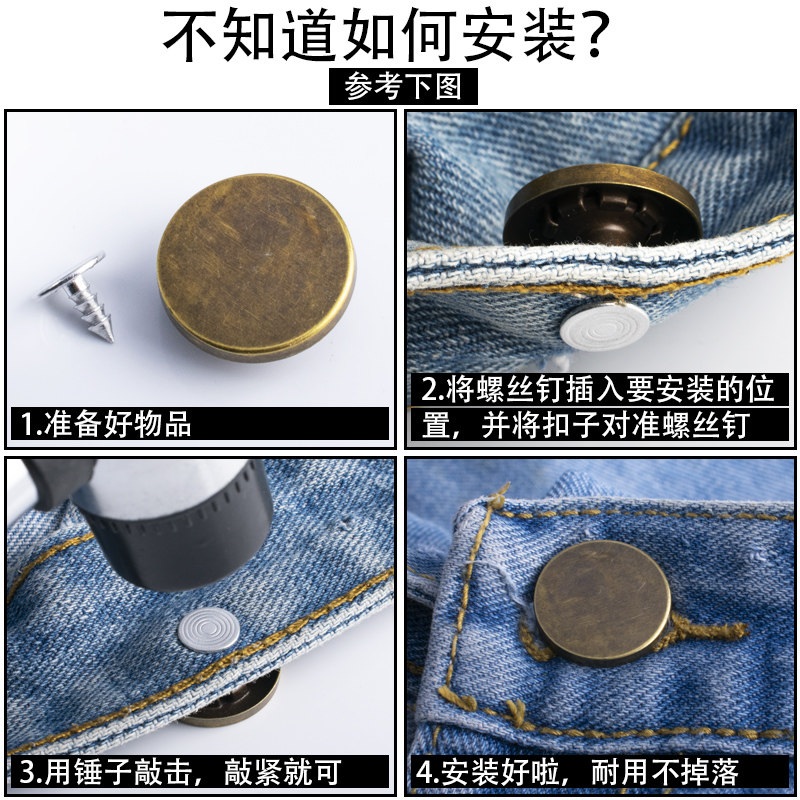 不知道如何安装?

参考下图

1.准备好物品

2.将螺丝钉插入要安装的位置，并将扣子对准螺丝钉

3.用锤子敲击，敲紧就可

4.安装好啦，耐用不掉落