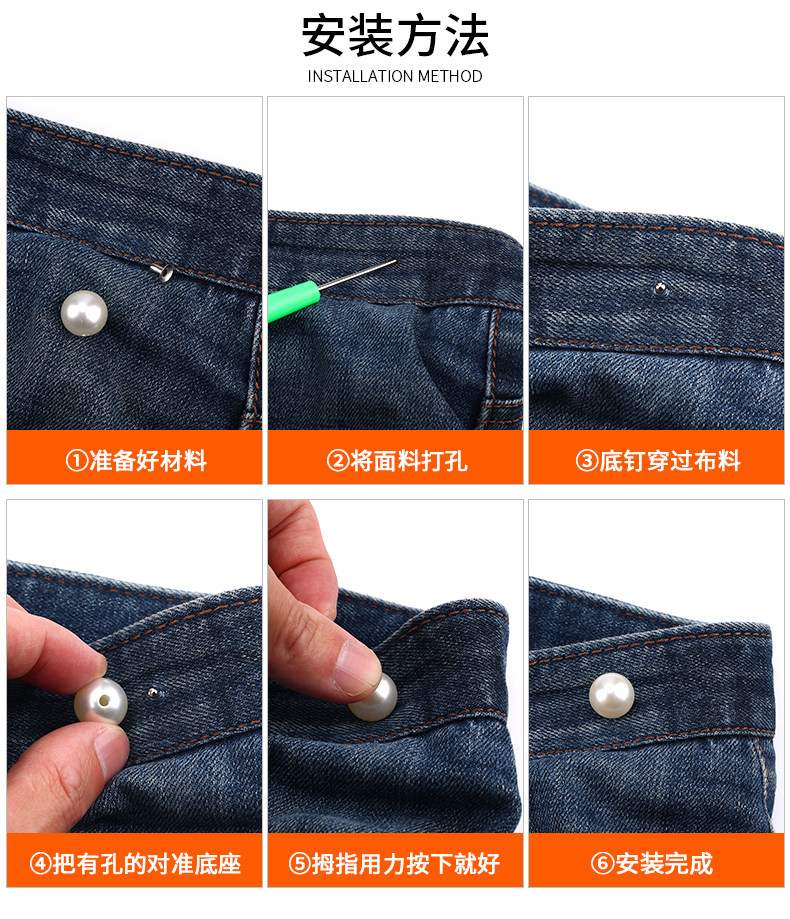 安装方法

INSTALLATION METHOD

①准备好材料

②将面料打孔

③底钉穿过布料

④把有孔的对准底座

⑤拇指用力按下就好

⑥安装完成