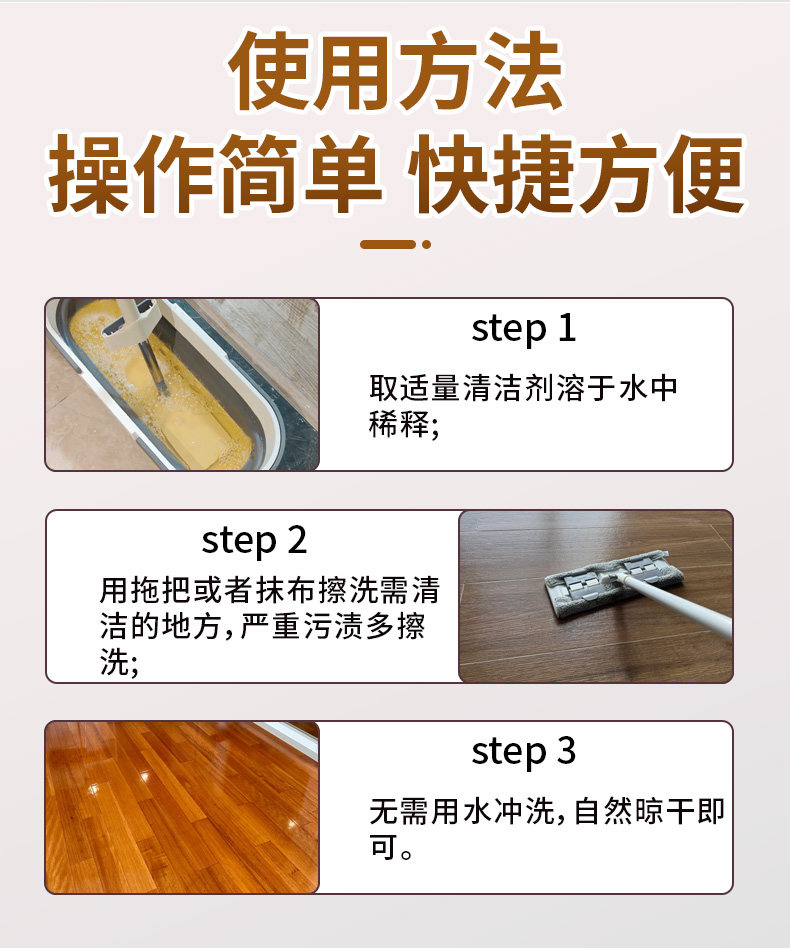 使用方法
操作简单 快捷方便

step 1
取适量清洁剂溶于水中稀释;

step 2
用拖把或者抹布擦洗需清洁的地方,严重污渍多擦洗;

step 3
无需用水冲洗,自然晾干即可。