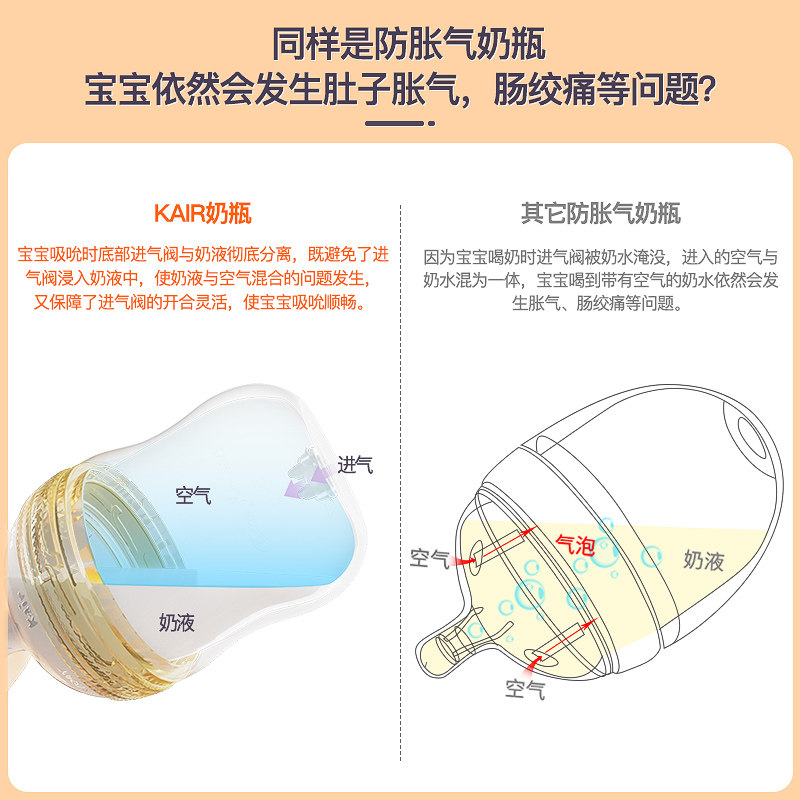 同样是防胀气奶瓶
宝宝依然会发生肚子胀气，肠绞痛等问题？

KAIR奶瓶

宝宝吸吮时底部进气阀与奶液彻底分离，既避免了进气阀浸入奶液中，使奶液与空气混合的问题发生，又保障了进气阀的开合灵活，使宝宝吸吮顺畅。

空气

进气

奶液

其它防胀气奶瓶

因为宝宝喝奶时进气阀被奶水淹没，进入的空气与奶水混为一体，宝宝喝到带有空气的奶水依然会发生胀气、肠绞痛等问题。

空气

气泡

奶液

空气