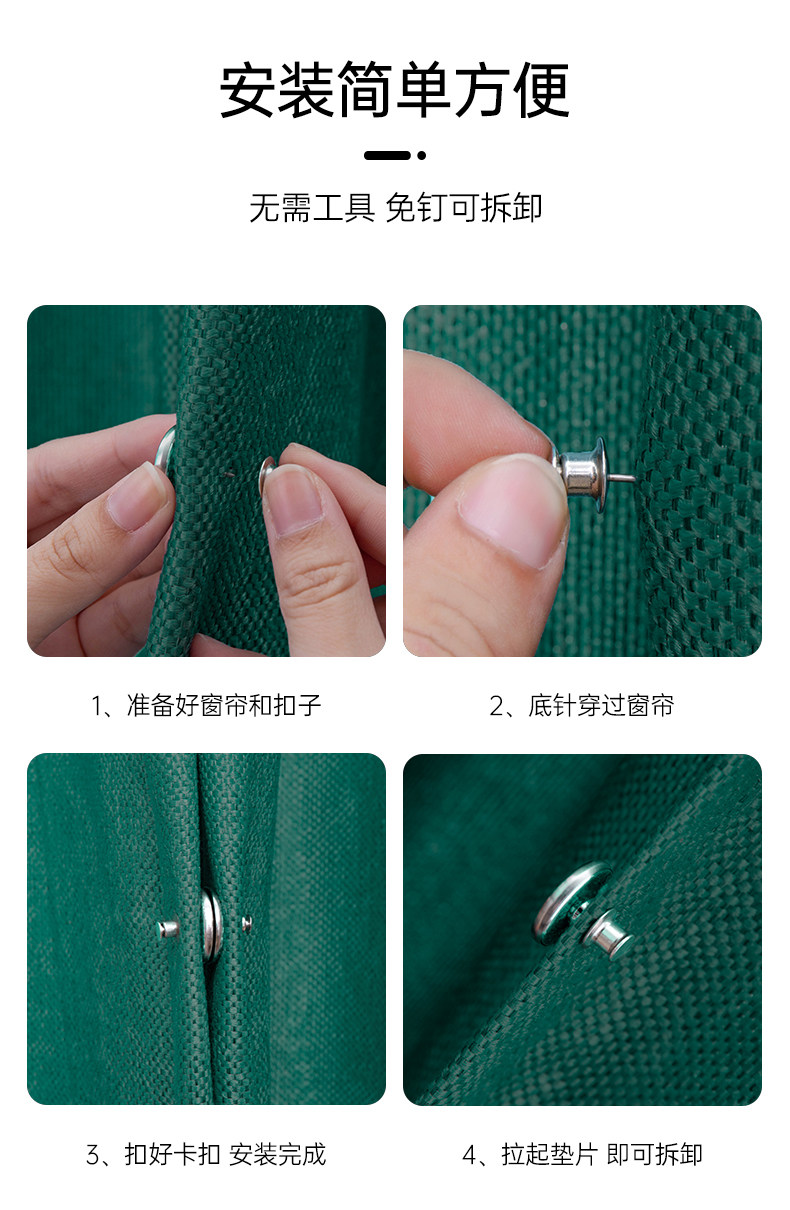 安装简单方便

无需工具 免钉可拆卸

1、准备好窗帘和扣子

2、底针穿过窗帘

3、扣好卡扣 安装完成

4、拉起垫片 即可拆卸