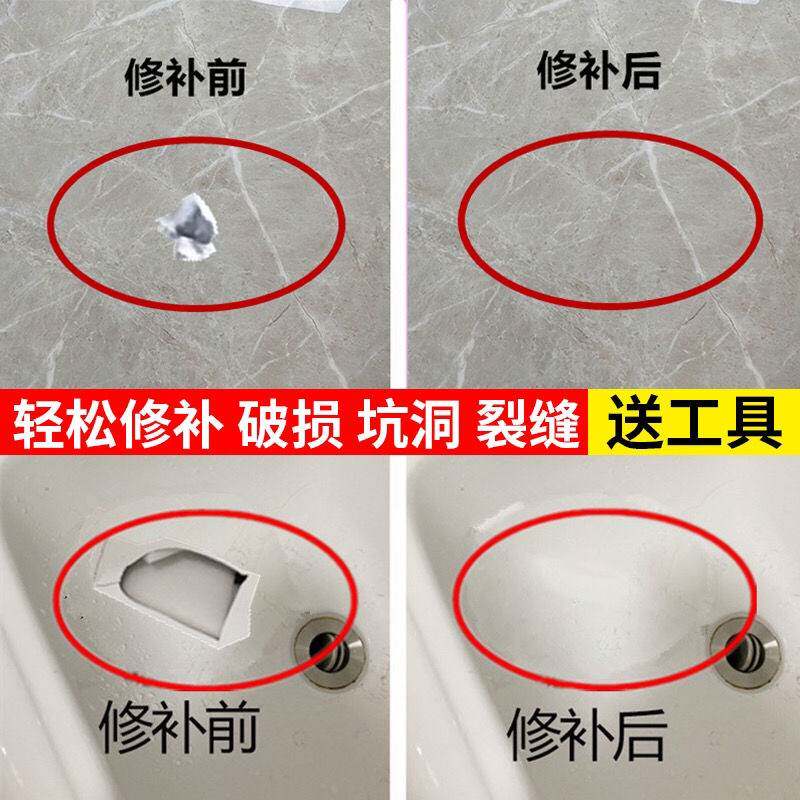 修补前

修补后

轻松修补 破损 坑洞 裂缝

送工具

修补前

修补后