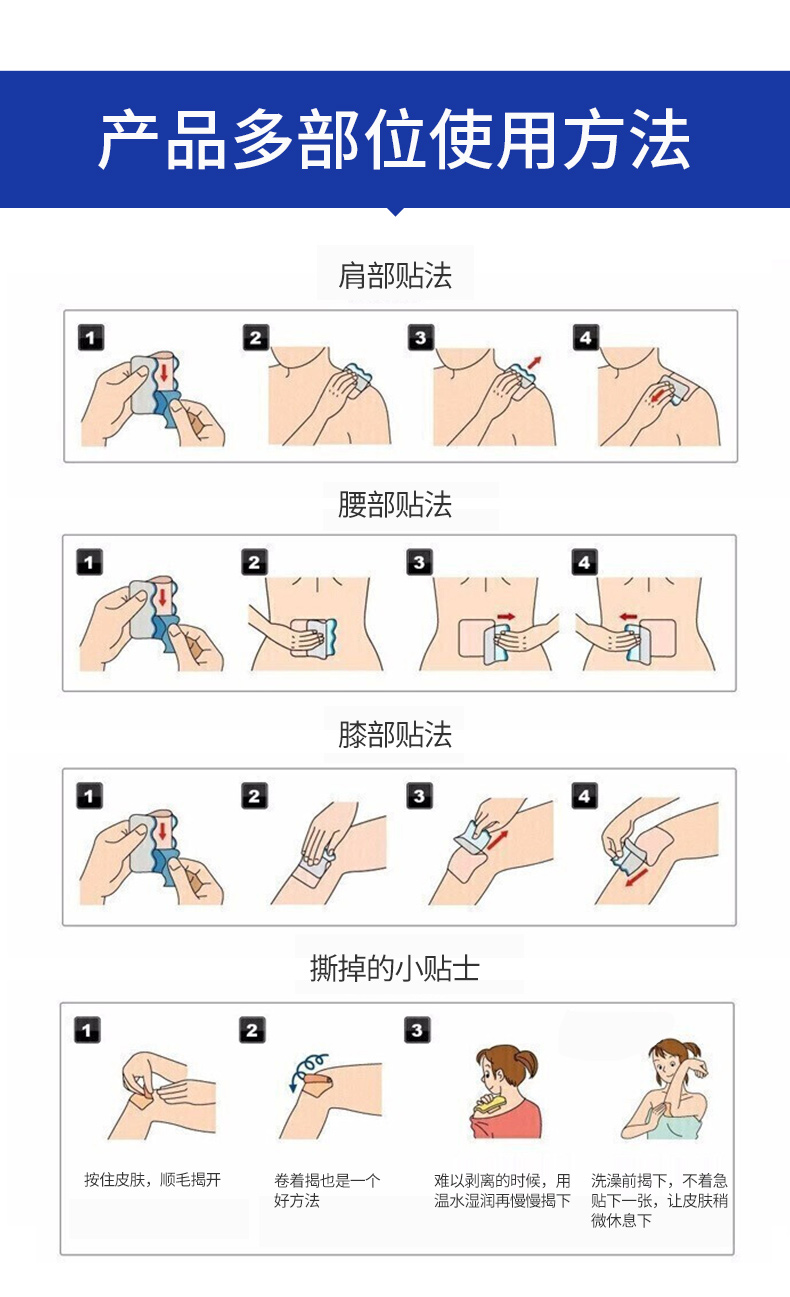 产品多部位使用方法

肩部贴法

1 2 3 4

腰部贴法

1 2 3 4

膝部贴法

1 2 3 4

撕掉的小贴士

1 2 3

按住皮肤，顺毛揭开

卷着揭也是一个好方法

难以剥离的时候，用温水湿润再慢慢揭下

洗澡前揭下，不着急贴下一张，让皮肤稍微休息下