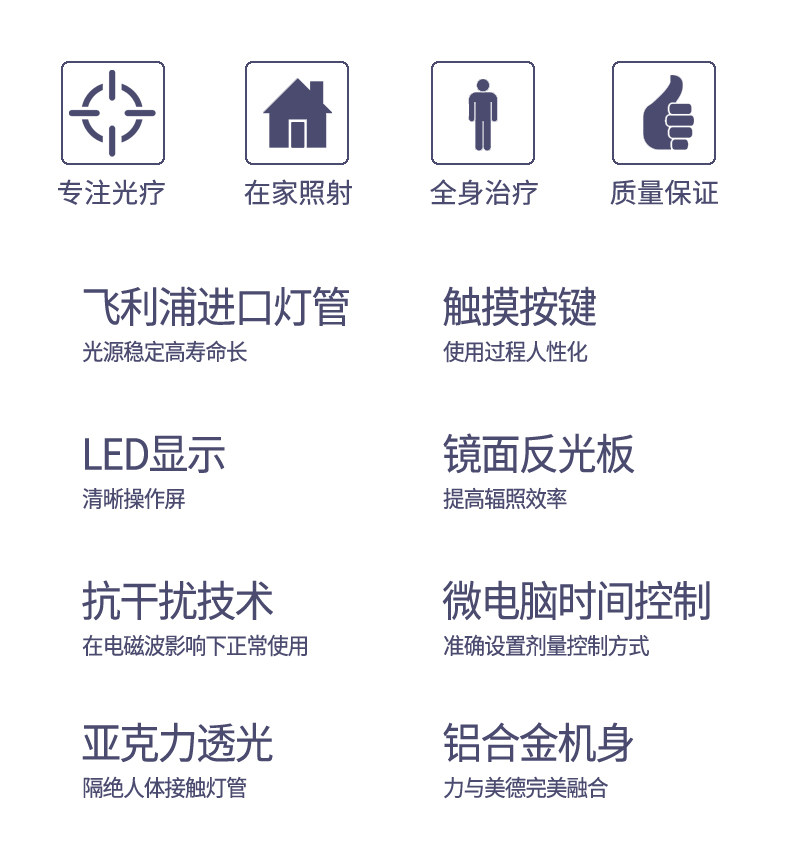 专注光疗 在家照射 全身治疗 质量保证

飞利浦进口灯管
光源稳定高寿命长

LED显示
清晰操作屏

抗干扰技术
在电磁波影响下正常使用

亚克力透光
隔绝人体接触灯管

触摸按键
使用过程人性化

镜面反光板
提高辐照效率

微电脑时间控制
准确设置剂量控制方式

铝合金机身
力与美德完美融合