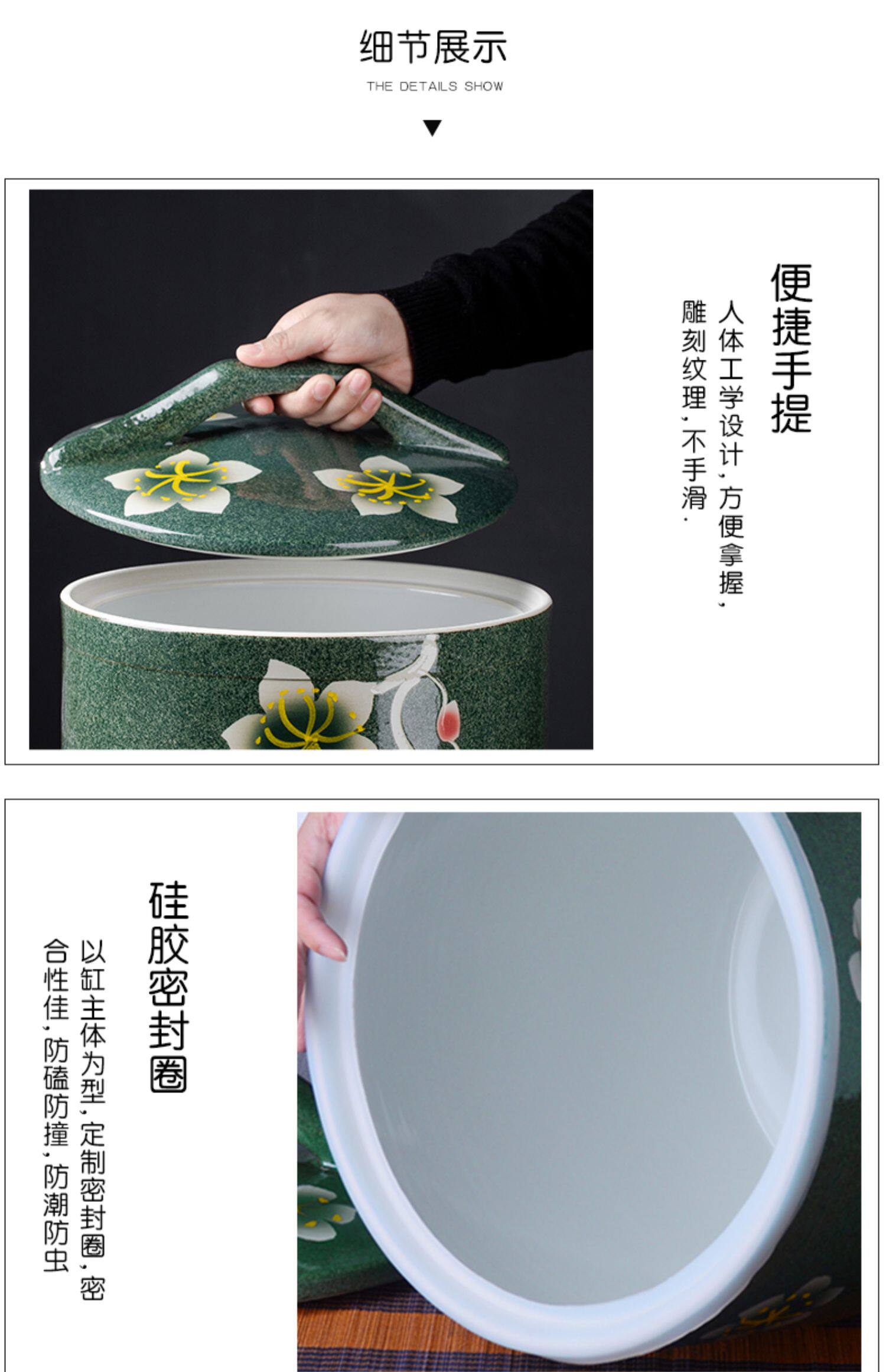 细节展示

THE DETAILS SHOW

便捷手提

人体工学设计，方便拿握，雕刻纹理，不手滑.

硅胶密封圈

以缸主体为型，定制密封圈，密合性佳，防磕防撞，防潮防虫