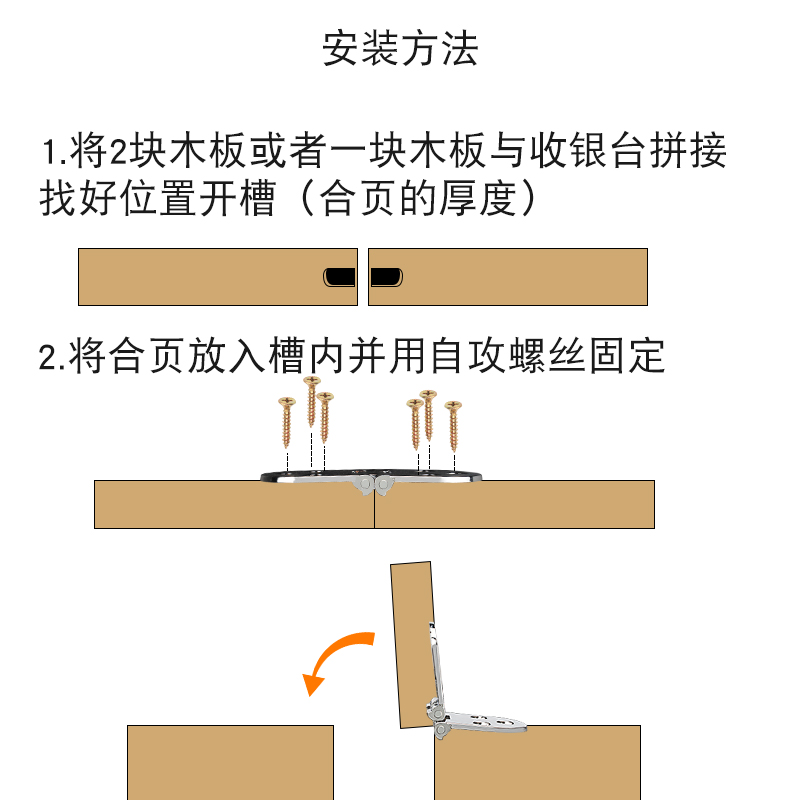 安装方法

1.将2块木板或者一块木板与收银台拼接找好位置开槽（合页的厚度）

2.将合页放入槽内并用自攻螺丝固定