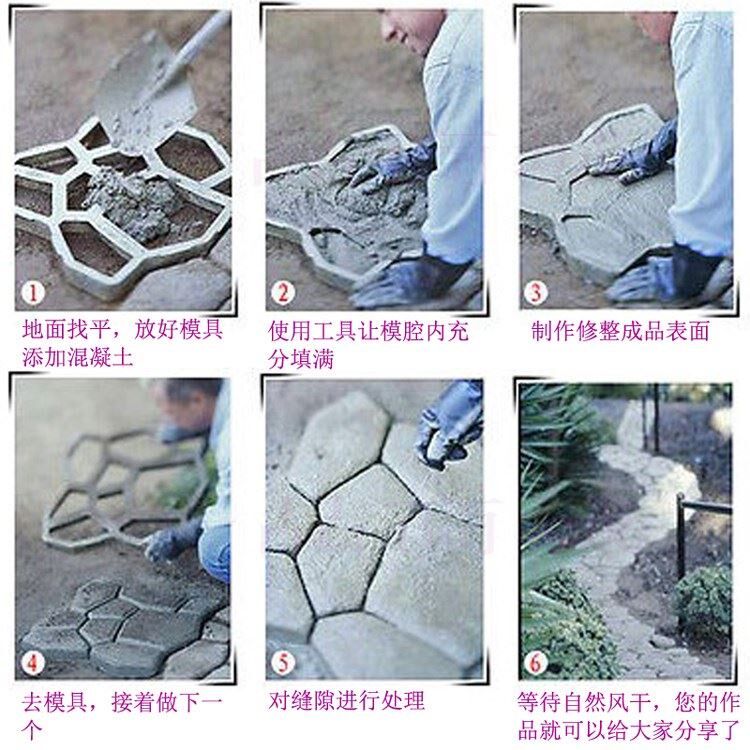 1
地面找平，放好模具添加混凝土

2
使用工具让模腔内充分填满

3
制作修整成品表面

4
去模具，接着做下一个

5
对缝隙进行处理

6
等待自然风干，您的作品就可以给大家分享了