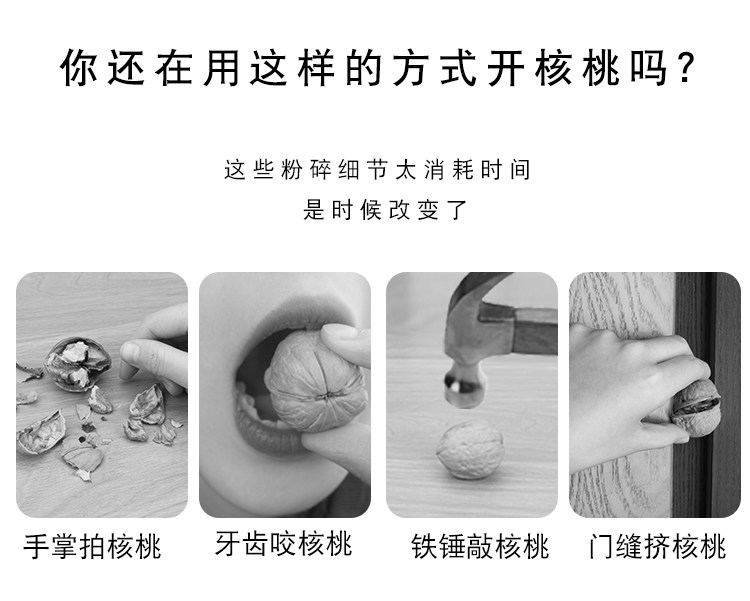 你还在用这样的方式开核桃吗？

这些粉碎细节太消耗时间
是时候改变了

手掌拍核桃

牙齿咬核桃

铁锤敲核桃

门缝挤核桃