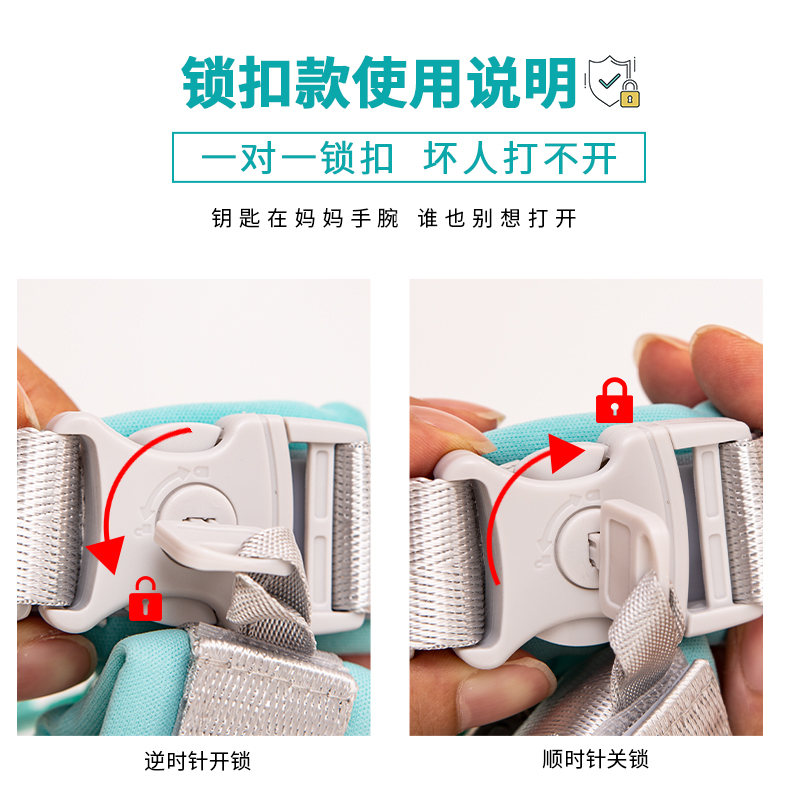 锁扣款使用说明

一对一锁扣 坏人打不开

钥匙在妈妈手腕 谁也别想打开

逆时针开锁

顺时针关锁