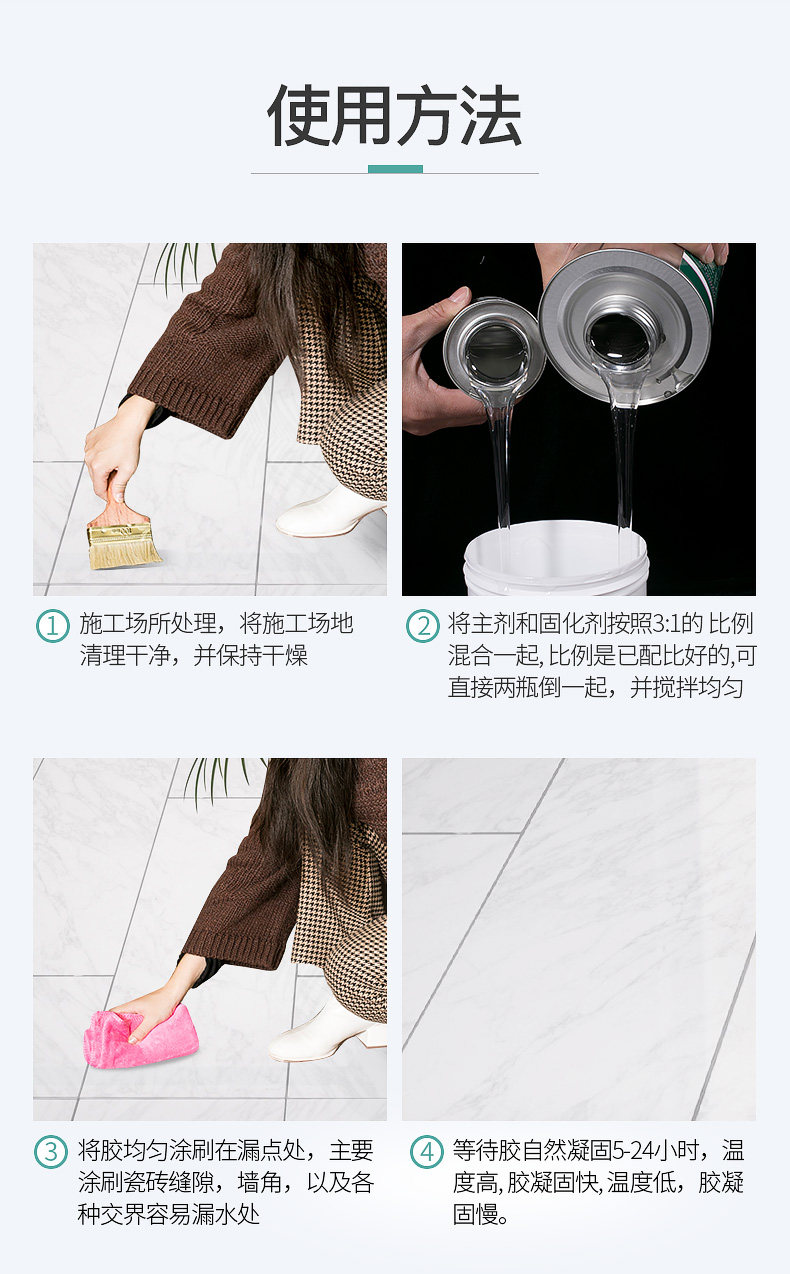 使用方法

1 施工场所处理，将施工场地清理干净，并保持干燥

2 将主剂和固化剂按照3:1的 比例混合一起, 比例是已配比好的,可直接两瓶倒一起，并搅拌均匀

3 将胶均匀涂刷在漏点处，主要涂刷瓷砖缝隙，墙角，以及各种交界容易漏水处

4 等待胶自然凝固5-24小时，温度高, 胶凝固快, 温度低，胶凝固慢。