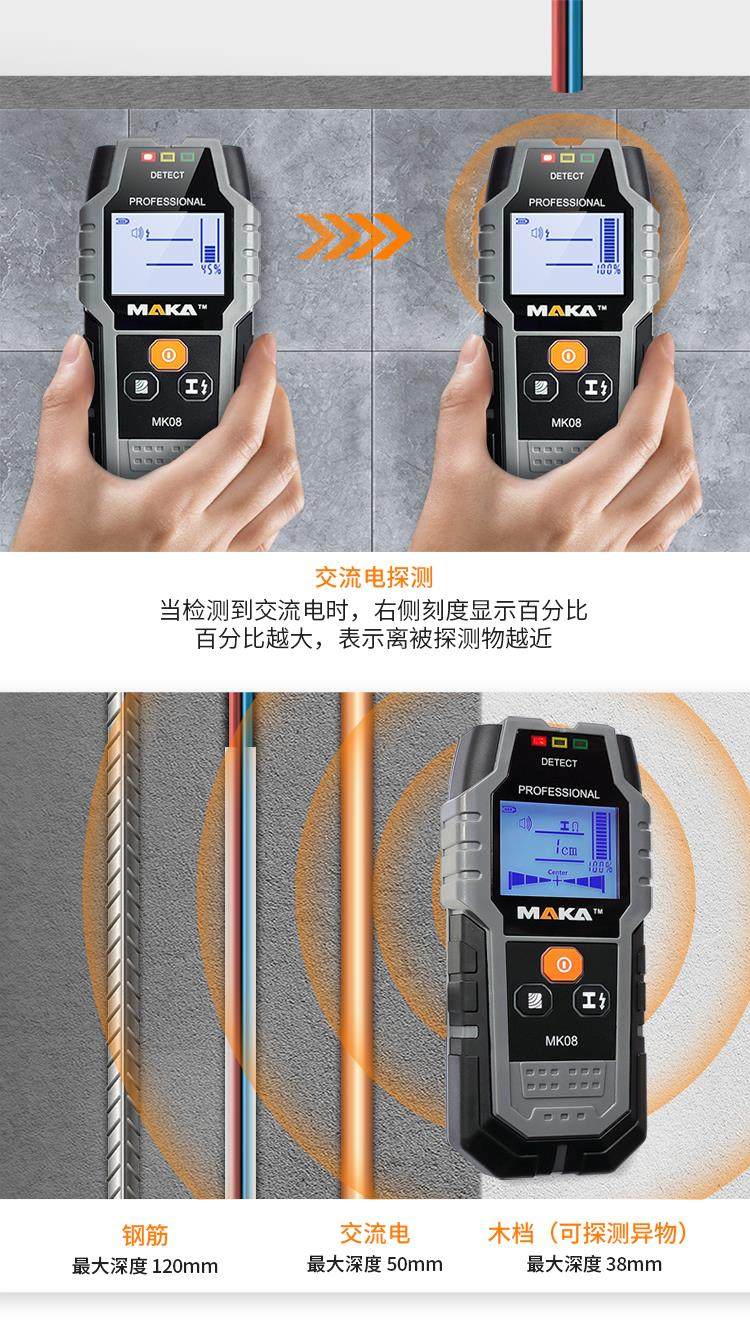 DETECT
PROFESSIONAL
45%
MAKA™
MK08

DETECT
PROFESSIONAL
100%
MAKA™
MK08

交流电探测
当检测到交流电时，右侧刻度显示百分比
百分比越大，表示离被探测物越近

DETECT
PROFESSIONAL
1cm
100%
Center
MAKA™
MK08

钢筋
最大深度 120mm

交流电
最大深度 50mm

木档（可探测异物）
最大深度 38mm