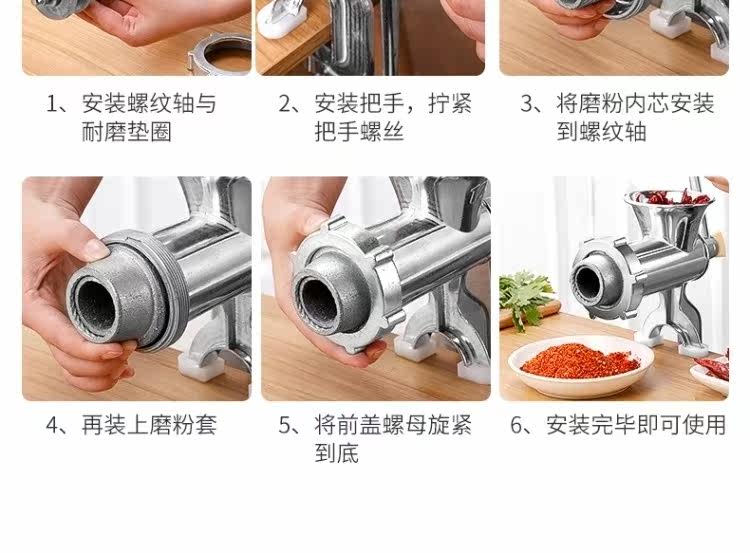 1、安装螺纹轴与耐磨垫圈

2、安装把手，拧紧把手螺丝

3、将磨粉内芯安装到螺纹轴

4、再装上磨粉套

5、将前盖螺母旋紧到底

6、安装完毕即可使用