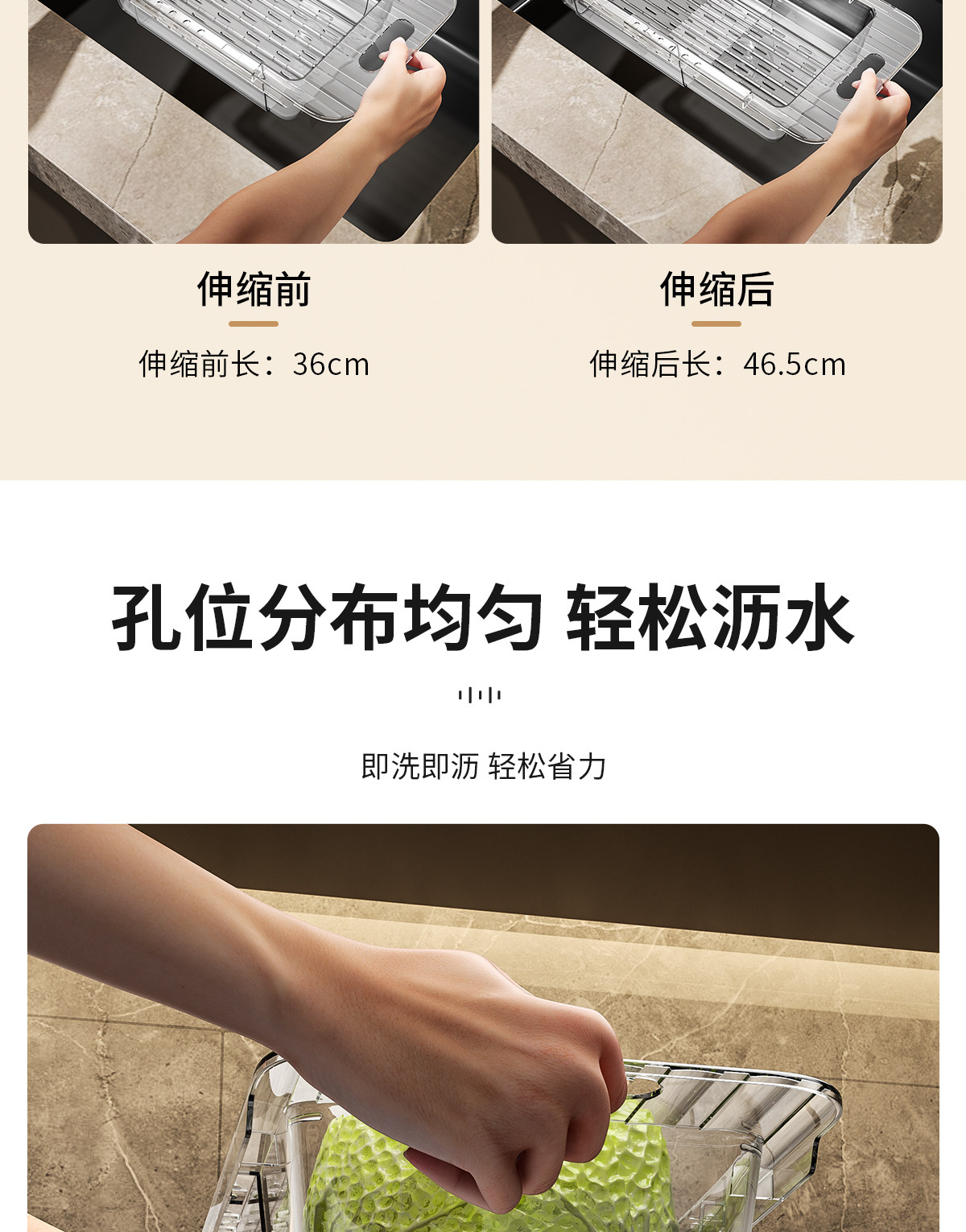 伸缩前

伸缩前长：36cm

伸缩后

伸缩后长：46.5cm

孔位分布均匀 轻松沥水

即洗即沥 轻松省力