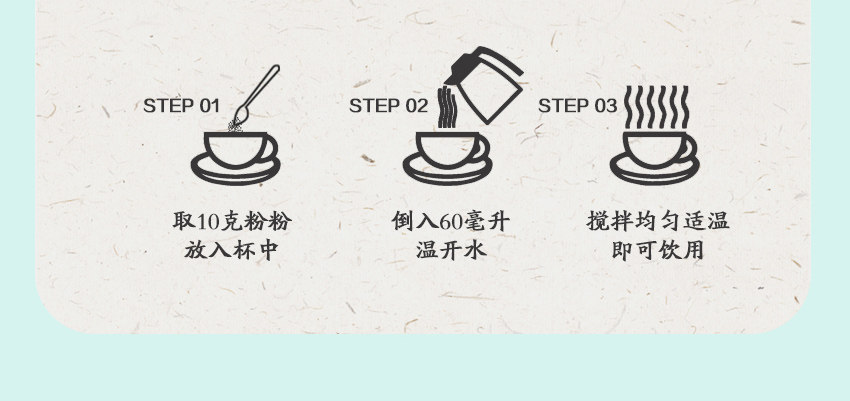 STEP 01

取10克粉粉
放入杯中

STEP 02

倒入60毫升
温开水

STEP 03

搅拌均匀适温
即可饮用