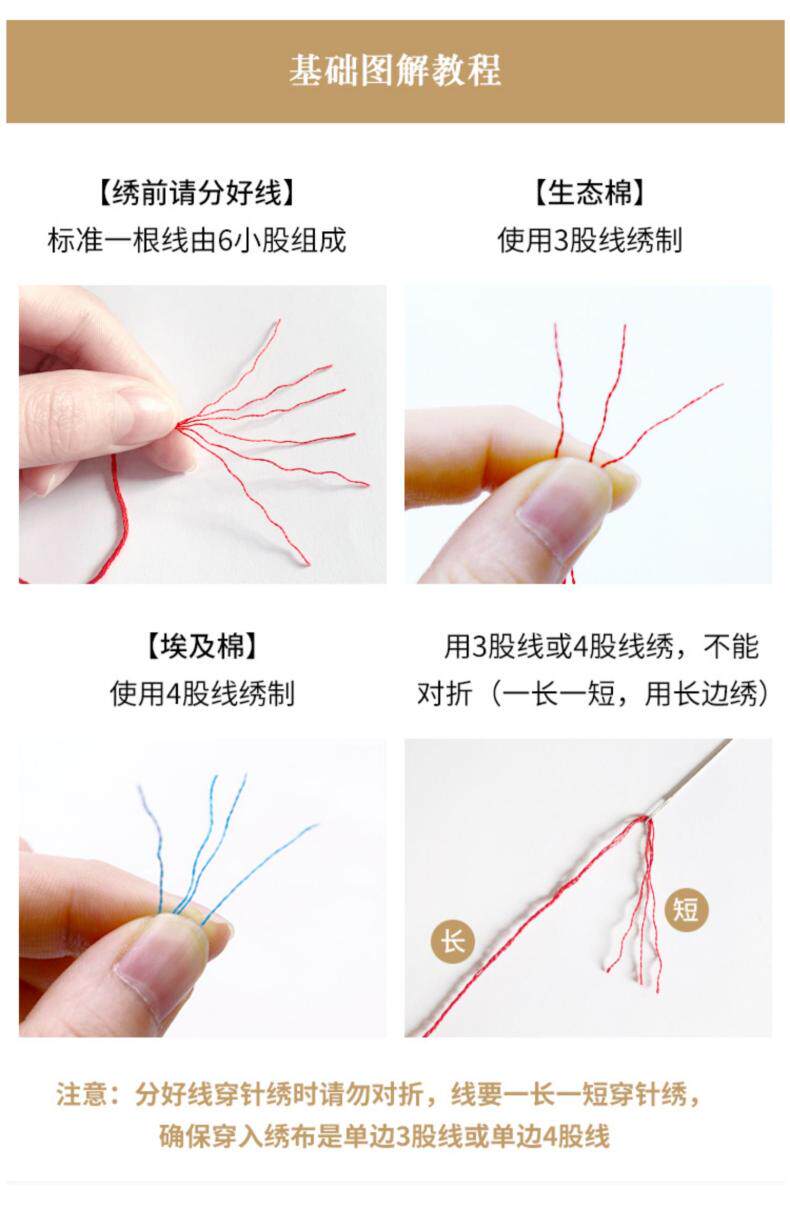 基础图解教程

【绣前请分好线】
标准一根线由6小股组成

【生态棉】
使用3股线绣制

【埃及棉】
使用4股线绣制

用3股线或4股线绣，不能对折（一长一短，用长边绣）

长

短

注意：分好线穿针绣时请勿对折，线要一长一短穿针绣，确保穿入绣布是单边3股线或单边4股线