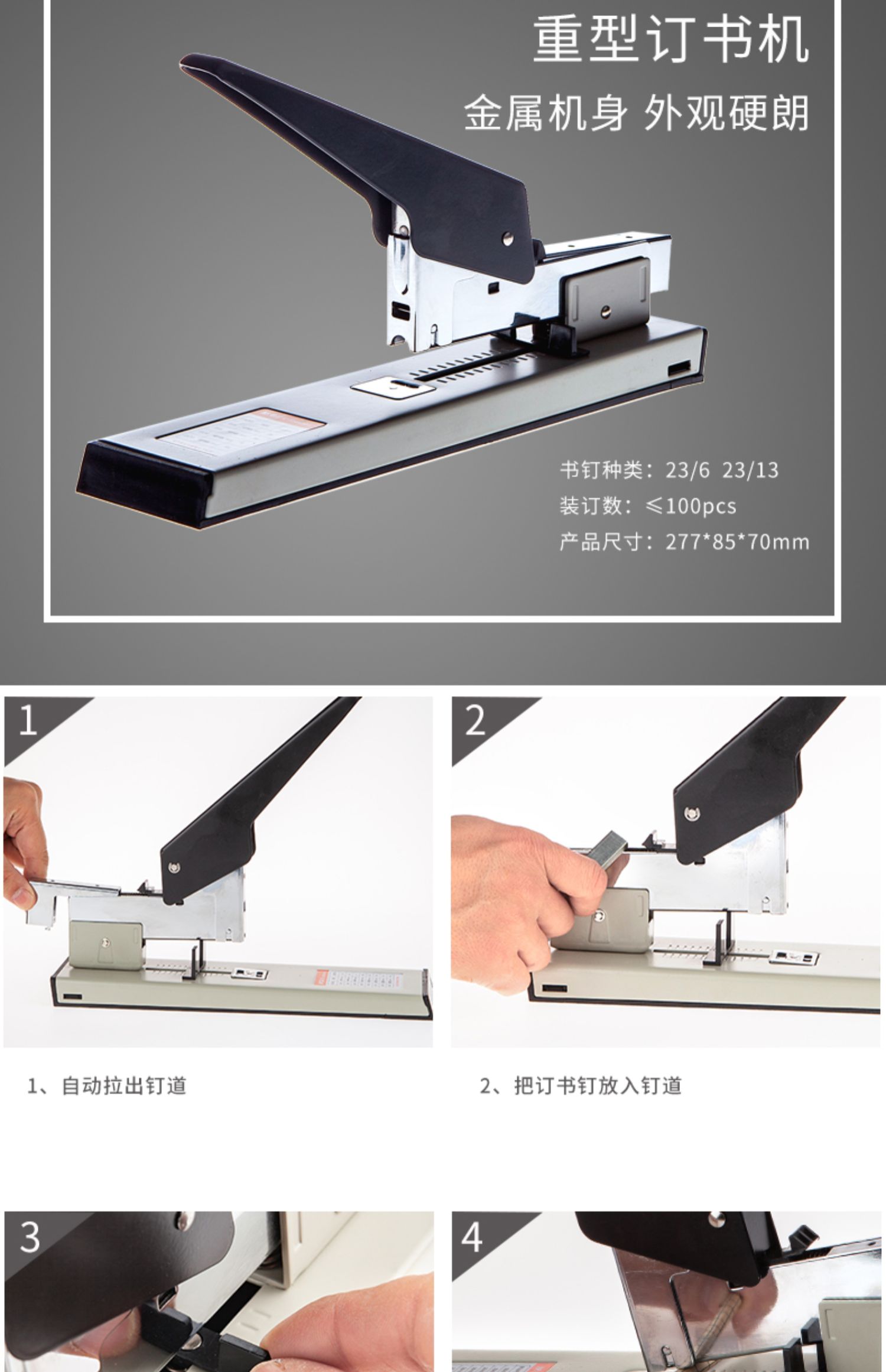 重型订书机

金属机身 外观硬朗

书钉种类：23/6 23/13
装订数：≤100pcs
产品尺寸：277*85*70mm

1

2

1、自动拉出钉道

2、把订书钉放入钉道

3

4