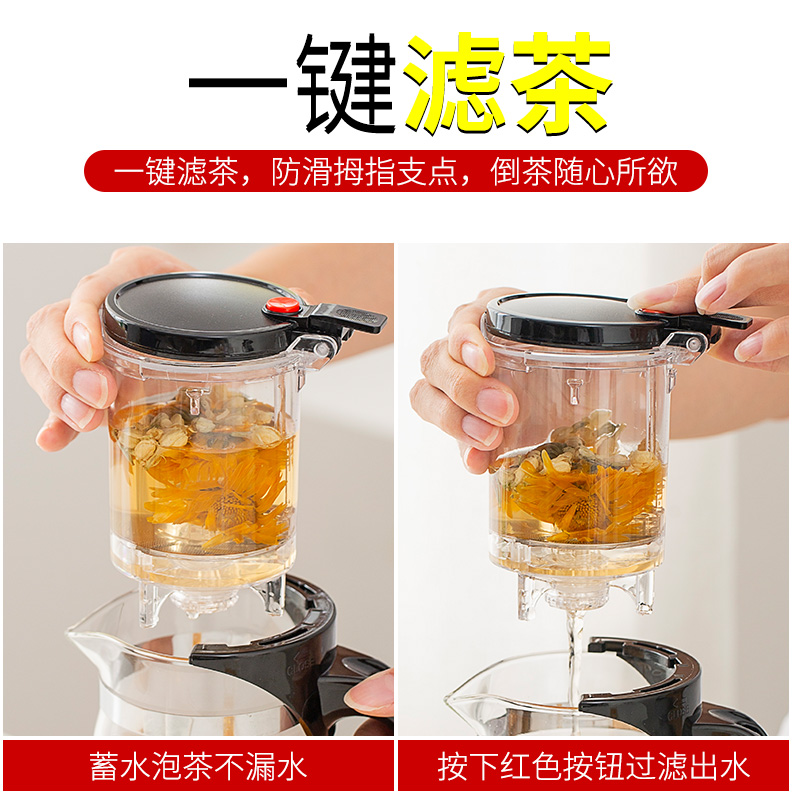 一键滤茶

一键滤茶，防滑拇指支点，倒茶随心所欲

蓄水泡茶不漏水

按下红色按钮过滤出水