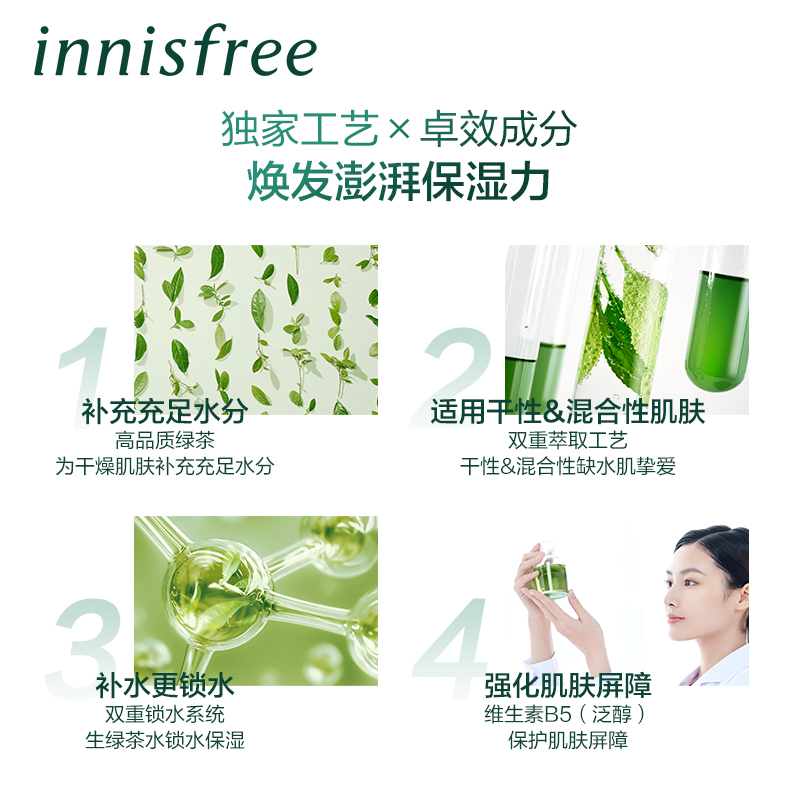 innisfree

独家工艺 × 卓效成分
焕发澎湃保湿力

1
补充充足水分
高品质绿茶
为干燥肌肤补充充足水分

2
适用干性&混合性肌肤
双重萃取工艺
干性&混合性缺水肌挚爱

3
补水更锁水
双重锁水系统
生绿茶水锁水保湿

4
强化肌肤屏障
维生素B5（泛醇）
保护肌肤屏障