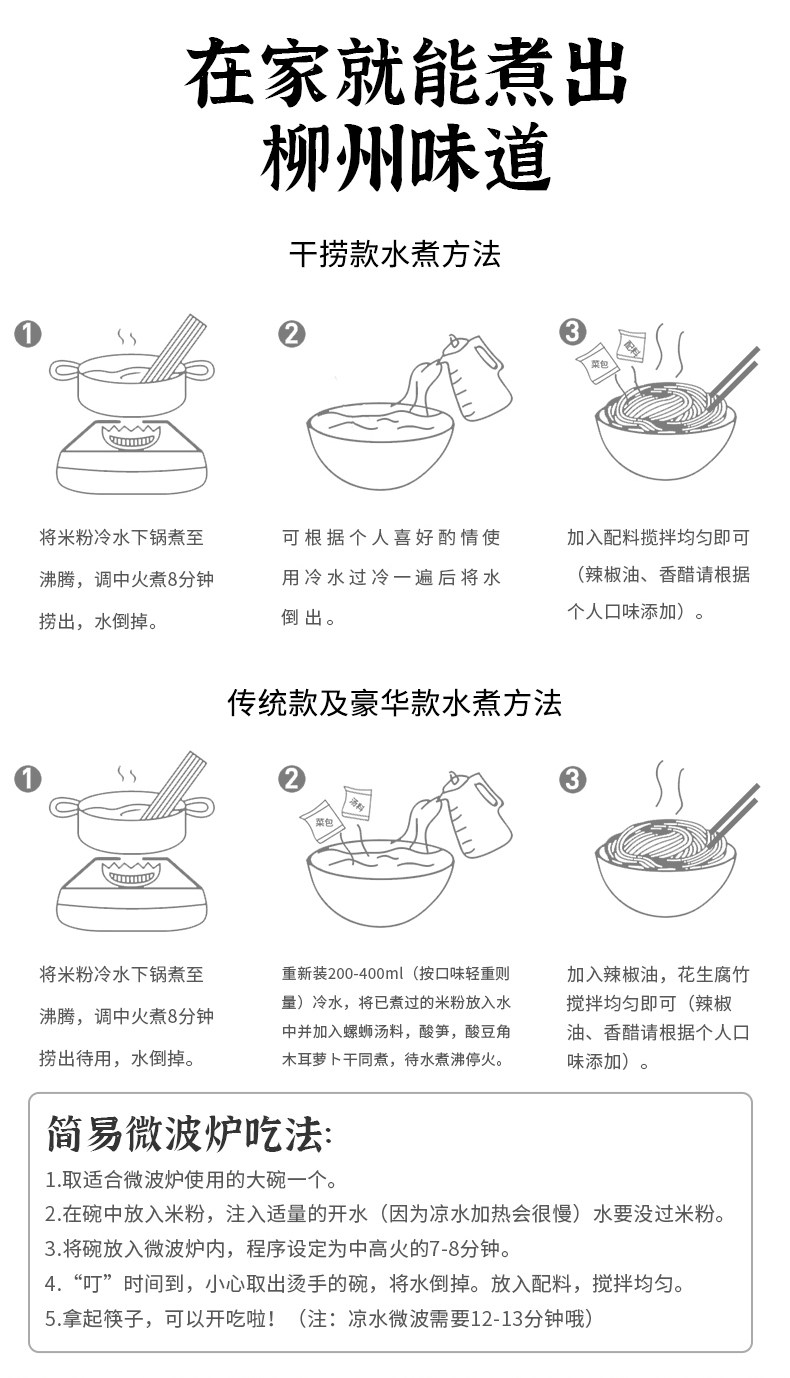 在家就能煮出
柳州味道

干捞款水煮方法

1

将米粉冷水下锅煮至沸腾，调中火煮8分钟捞出，水倒掉。

2

可根据个人喜好酌情使用冷水过冷一遍后将水倒出。

3

菜包
配料

加入配料搅拌均匀即可（辣椒油、香醋请根据个人口味添加）。

传统款及豪华款水煮方法

1

将米粉冷水下锅煮至沸腾，调中火煮8分钟捞出待用，水倒掉。

2

菜包
汤料

重新装200-400ml（按口味轻重则量）冷水，将已煮过的米粉放入水中并加入螺蛳汤料，酸笋，酸豆角木耳萝卜干同煮，待水煮沸停火。

3

加入辣椒油，花生腐竹搅拌均匀即可（辣椒油、香醋请根据个人口味添加）。

简易微波炉吃法:
1.取适合微波炉使用的大碗一个。
2.在碗中放入米粉，注入适量的开水（因为凉水加热会很慢）水要没过米粉。
3.将碗放入微波炉内，程序设定为中高火的7-8分钟。
4.“叮”时间到，小心取出烫手的碗，将水倒掉。放入配料，搅拌均匀。
5.拿起筷子，可以开吃啦！（注：凉水微波需要12-13分钟哦）