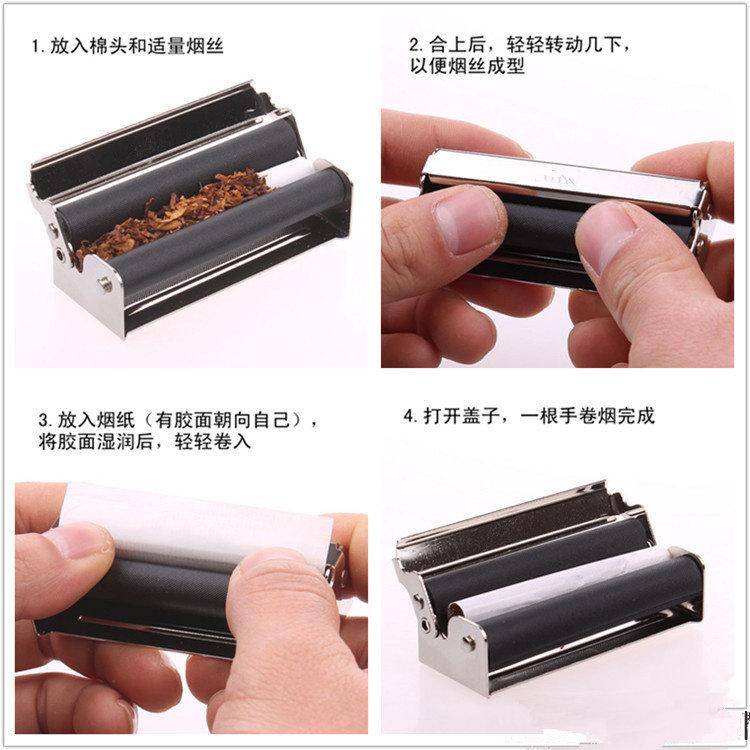 1. 放入棉头和适量烟丝

2. 合上后，轻轻转动几下，以便烟丝成型

3. 放入烟纸（有胶面朝向自己），将胶面湿润后，轻轻卷入

4. 打开盖子，一根手卷烟完成