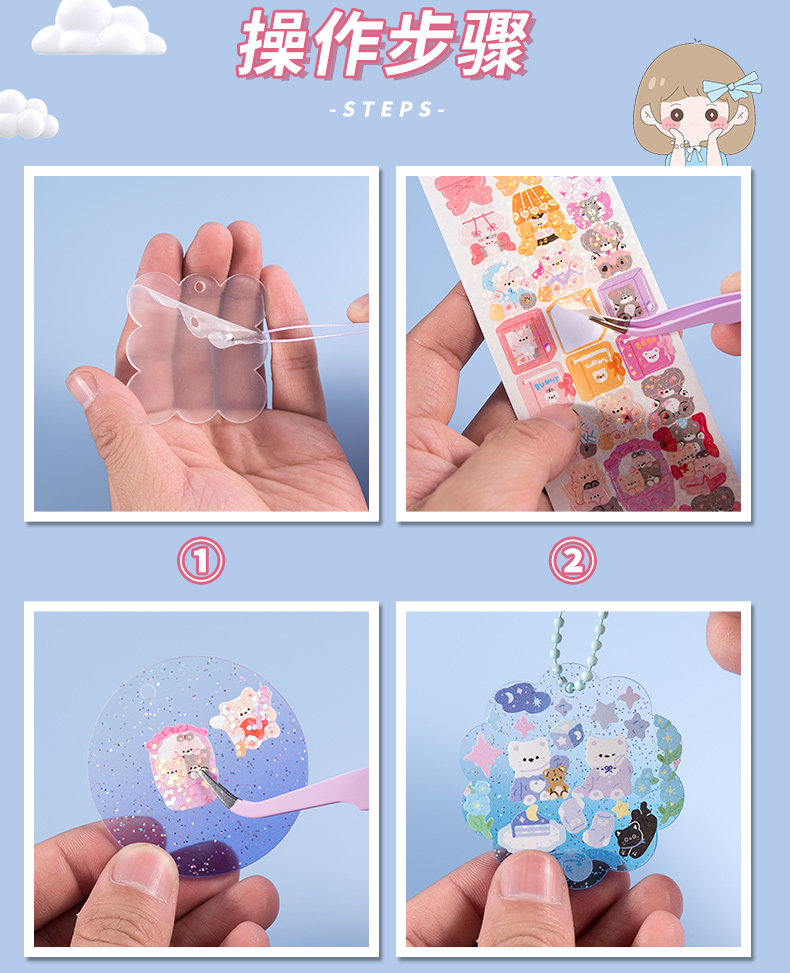 操作步骤

-STEPS-

①

②