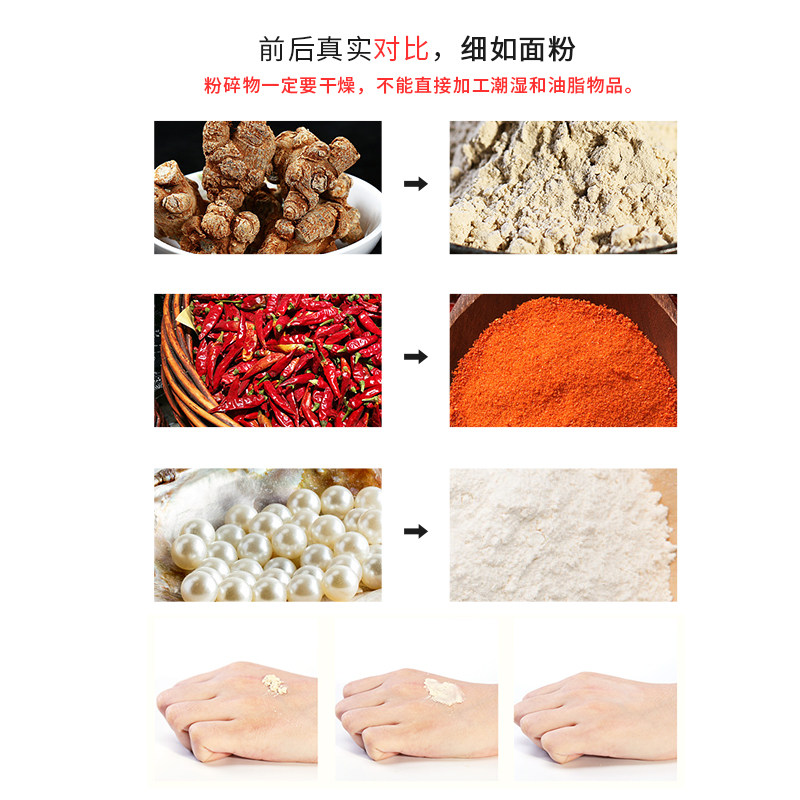 前后真实对比，细如面粉

粉碎物一定要干燥，不能直接加工潮湿和油脂物品。