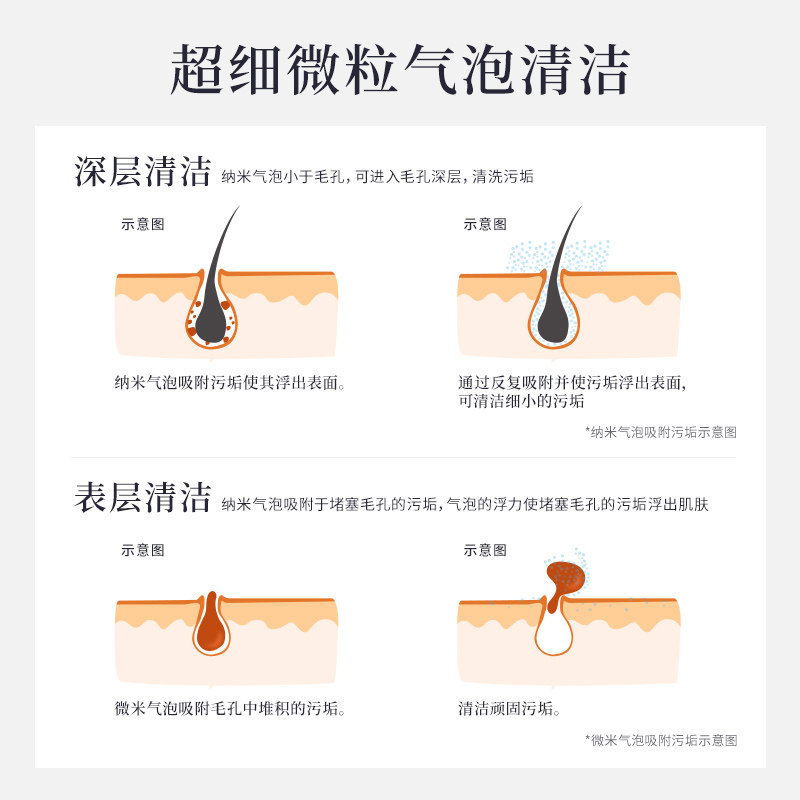 超细微粒气泡清洁

深层清洁 纳米气泡小于毛孔，可进入毛孔深层，清洗污垢

示意图

纳米气泡吸附污垢使其浮出表面。

示意图

通过反复吸附并使污垢浮出表面，可清洁细小的污垢

*纳米气泡吸附污垢示意图

表层清洁 纳米气泡吸附于堵塞毛孔的污垢，气泡的浮力使堵塞毛孔的污垢浮出肌肤

示意图

微米气泡吸附毛孔中堆积的污垢。

示意图

清洁顽固污垢。

*微米气泡吸附污垢示意图