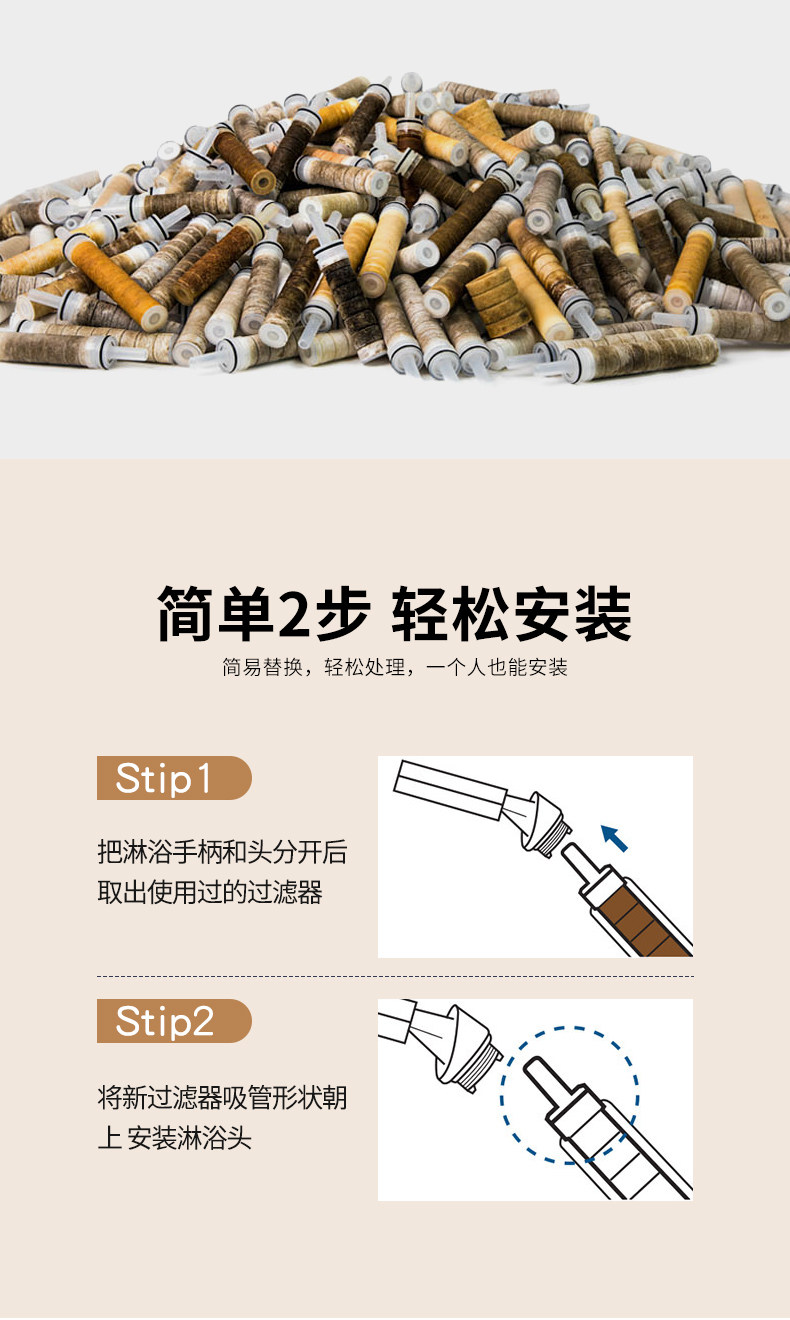 简单2步 轻松安装

简易替换，轻松处理，一个人也能安装

Stip1

把淋浴手柄和头分开后取出使用过的过滤器

Stip2

将新过滤器吸管形状朝上 安装淋浴头