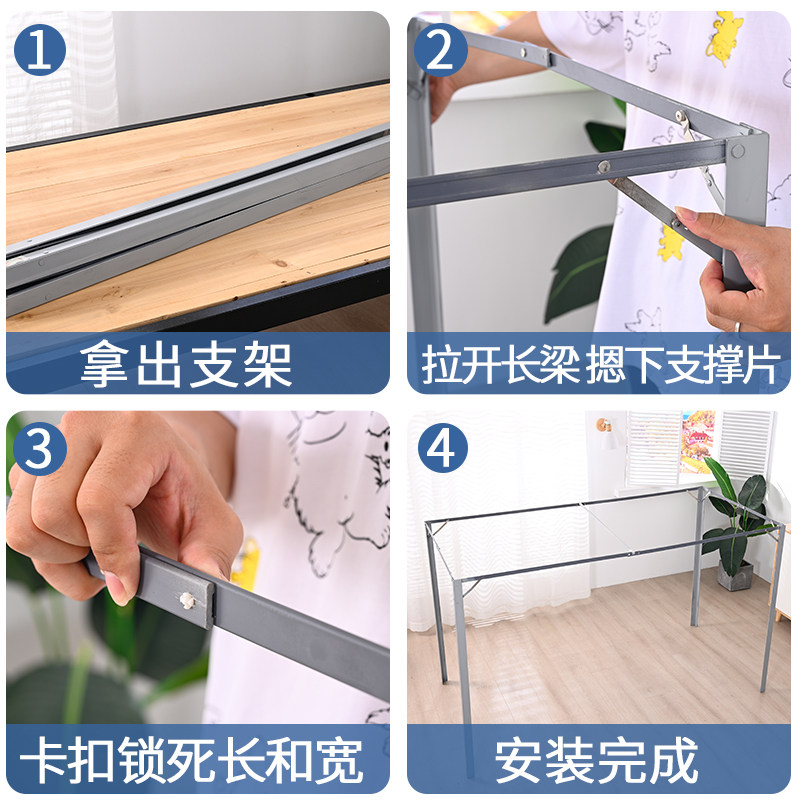 1
拿出支架

2
拉开长梁 摁下支撑片

3
卡扣锁死长和宽

4
安装完成